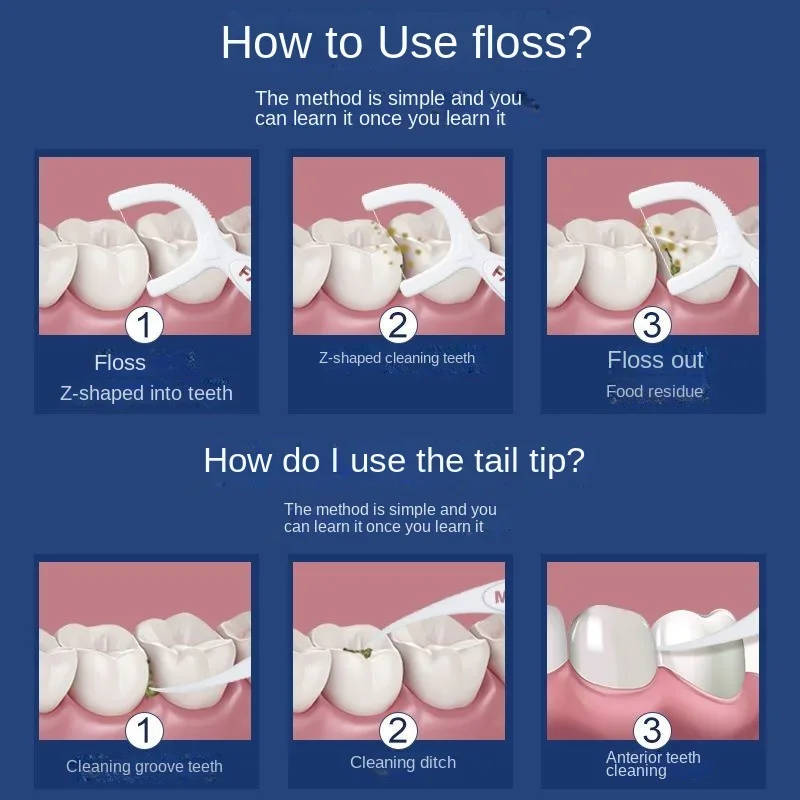 How to Use floss?

The method is simple and you can learn it once you learn it

1
Floss
Z-shaped into teeth

2
Z-shaped cleaning teeth

3
Floss out
Food residue

How do I use the tail tip?

The method is simple and you can learn it once you learn it

1
Cleaning groove teeth

2
Cleaning ditch

3
Anterior teeth cleaning