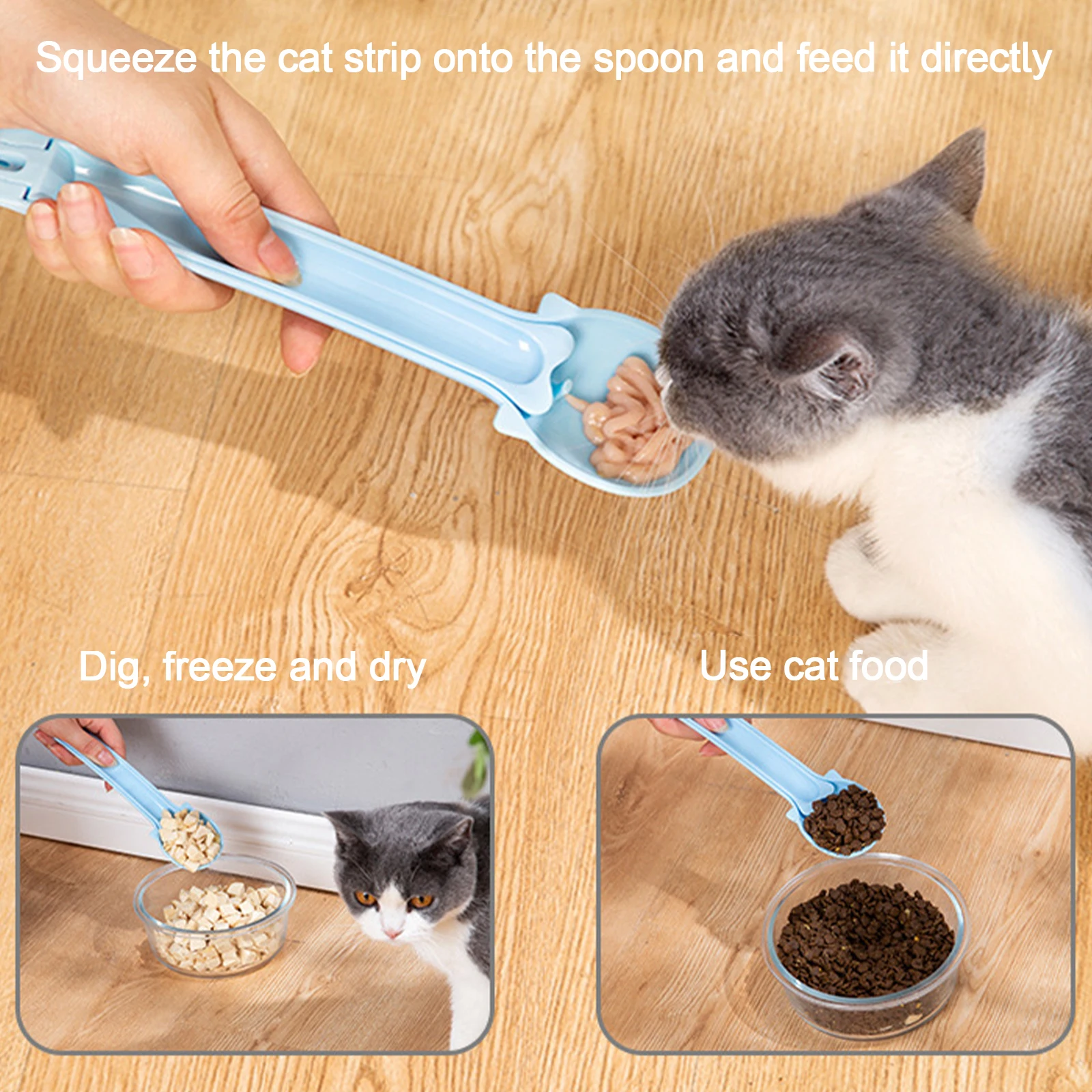 Squeeze the cat strip onto the spoon and feed it directly

Dig, freeze and dry

Use cat food