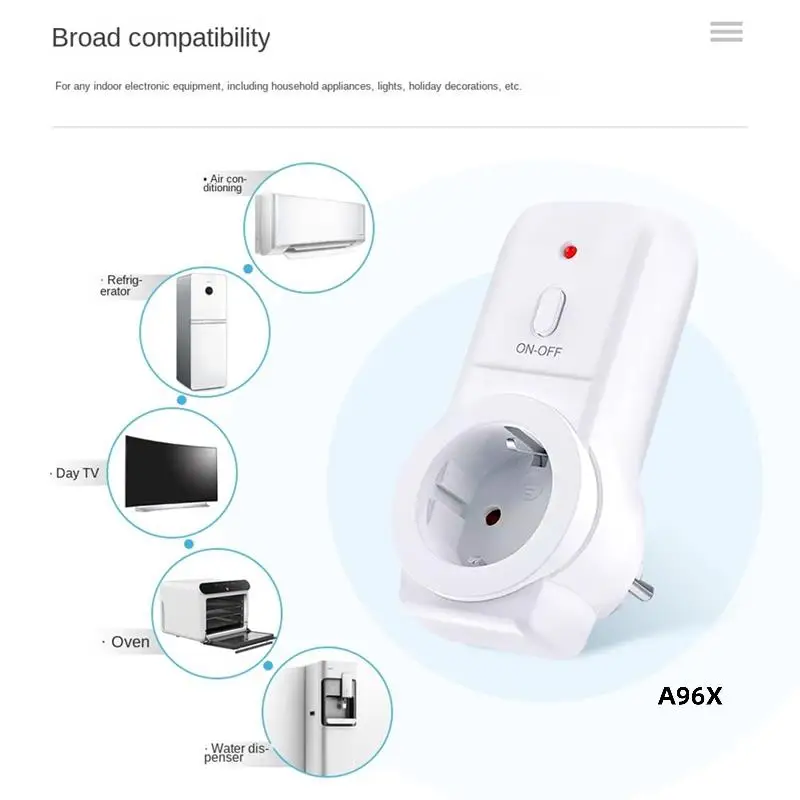 Broad compatibility

For any indoor electronic equipment, including household appliances, lights, holiday decorations, etc.

· Air conditioning

· Refrigerator

· Day TV

· Oven

· Water dispenser

ON-OFF

A96X