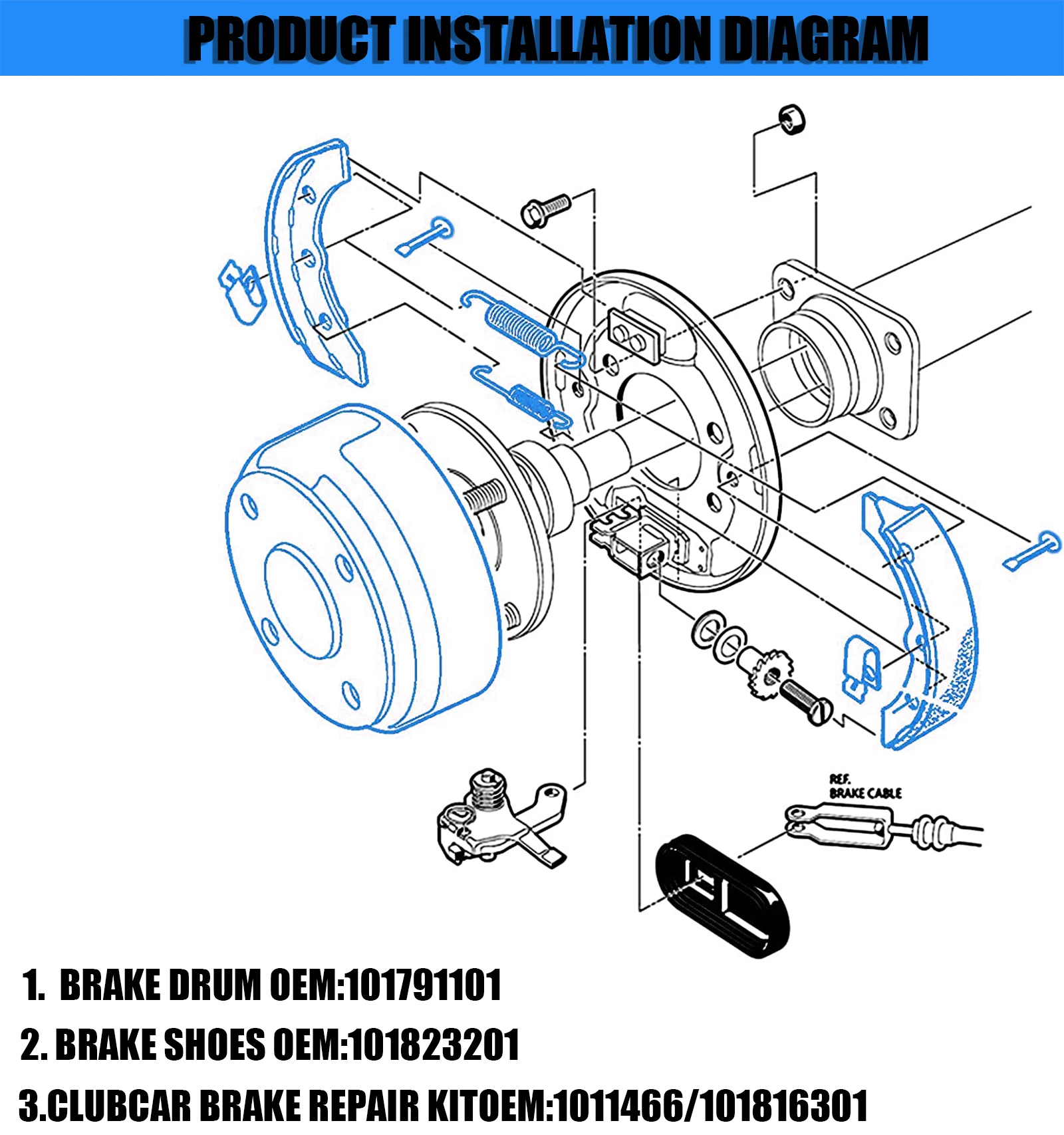 PRODUCT INSTALLATION DIAGRAM

REF. BRAKE CABLE

1. BRAKE DRUM OEM:101791101

2. BRAKE SHOES OEM:101823201

3.CLUBCAR BRAKE REPAIR KITOEM:1011466/101816301