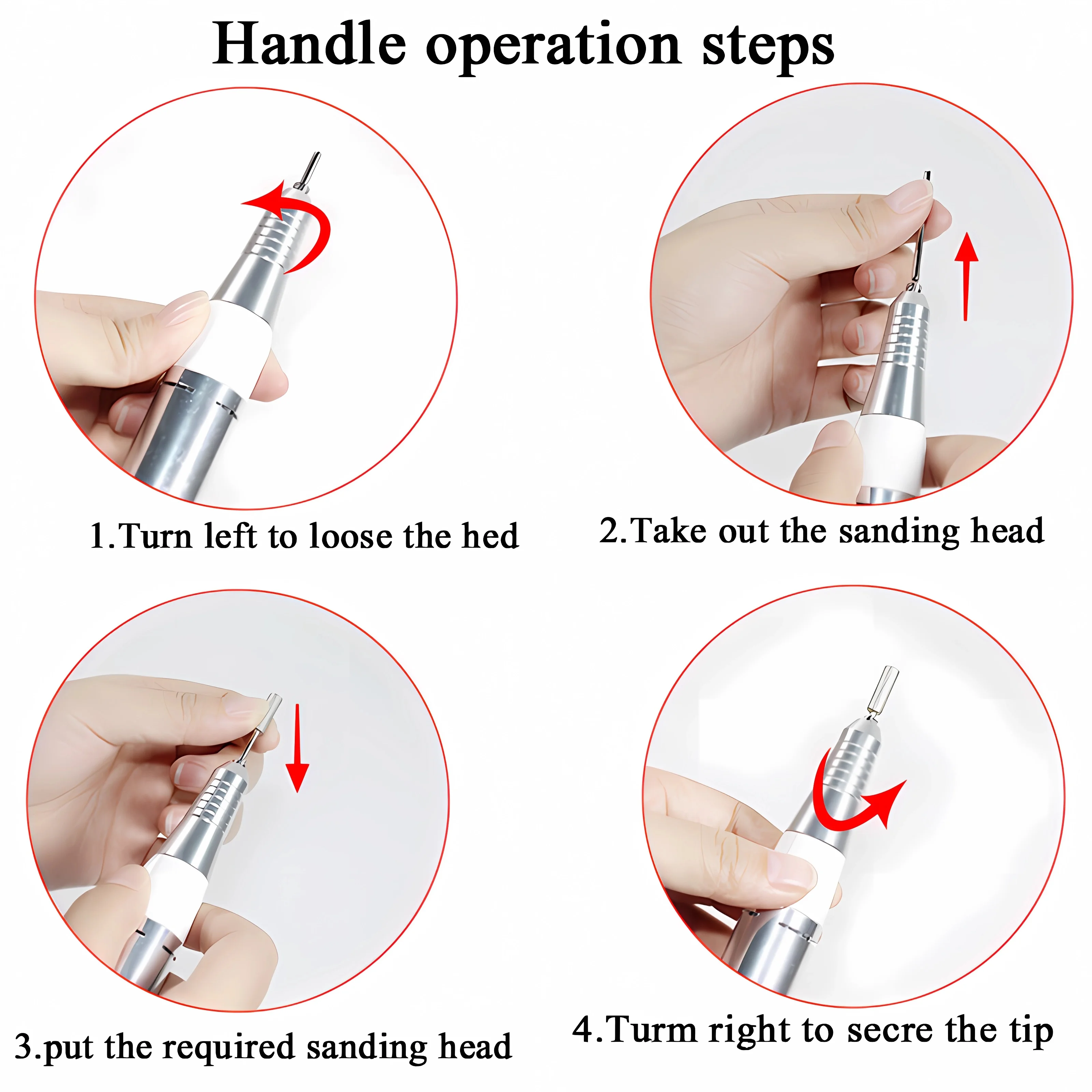 Handle operation steps

1.Turn left to loose the hed

2.Take out the sanding head

3.put the required sanding head

4.Turm right to secre the tip