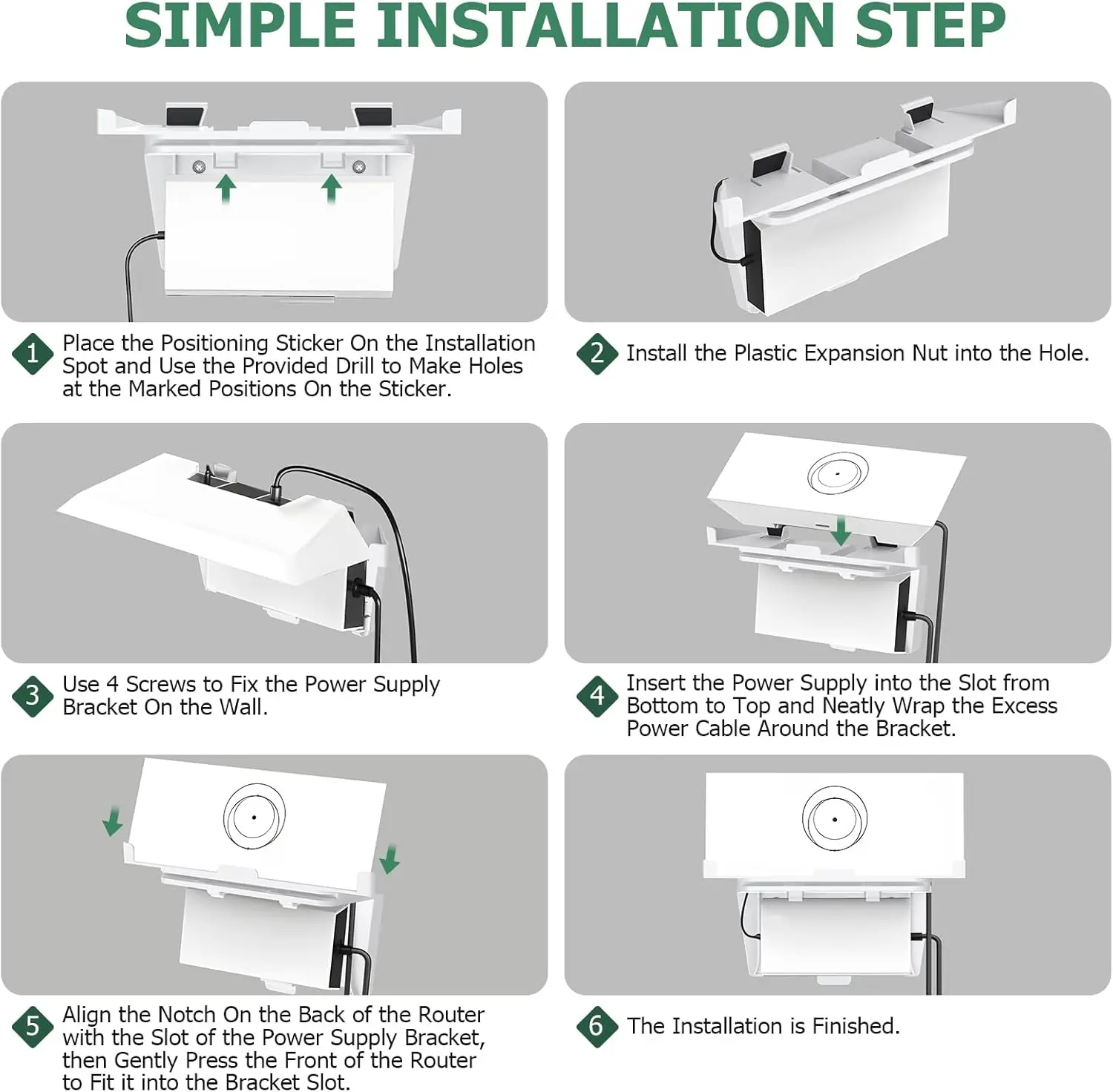 SIMPLE INSTALLATION STEP

1 Place the Positioning Sticker On the Installation Spot and Use the Provided Drill to Make Holes at the Marked Positions On the Sticker.

2 Install the Plastic Expansion Nut into the Hole.

3 Use 4 Screws to Fix the Power Supply Bracket On the Wall.

4 Insert the Power Supply into the Slot from Bottom to Top and Neatly Wrap the Excess Power Cable Around the Bracket.

5 Align the Notch On the Back of the Router with the Slot of the Power Supply Bracket, then Gently Press the Front of the Router to Fit it into the Bracket Slot.

6 The Installation is Finished.