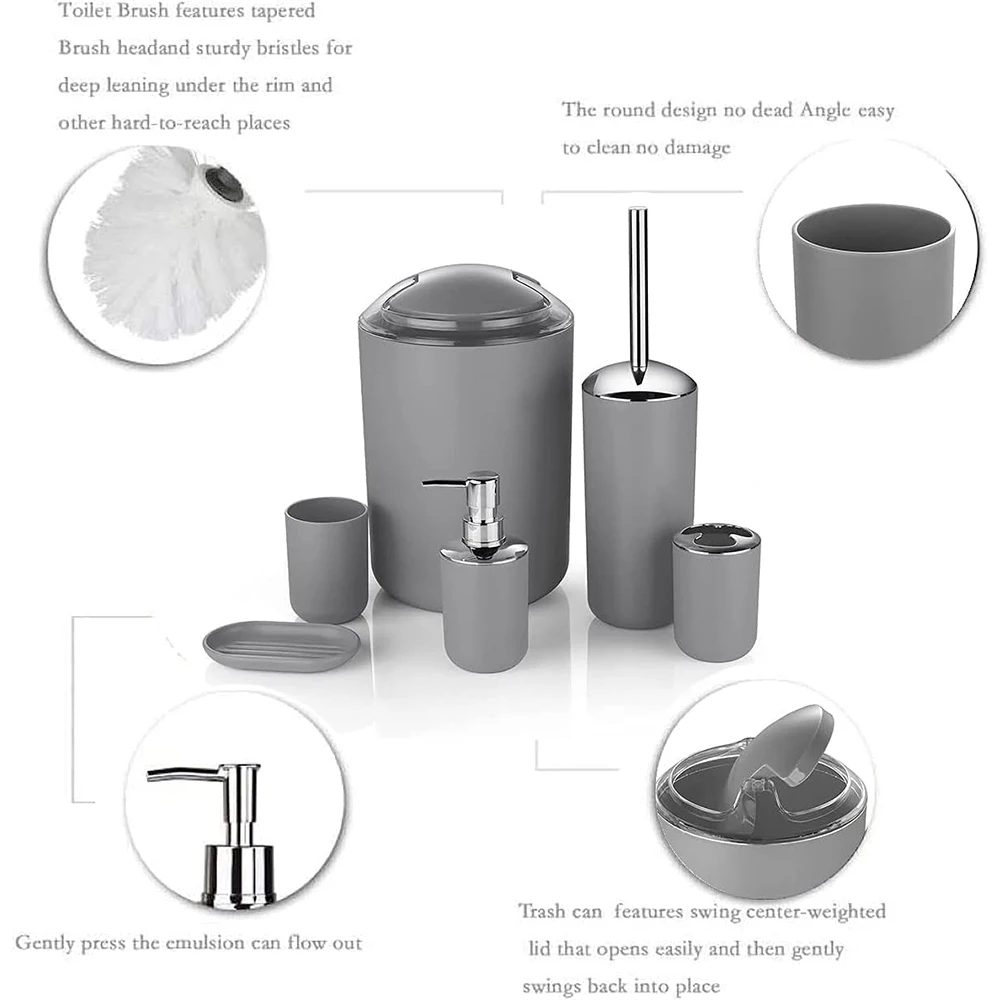 Toilet Brush features tapered Brush headand sturdy bristles for deep leaning under the rim and other hard-to-reach places

The round design no dead Angle easy to clean no damage

Gently press the emulsion can flow out

Trash can features swing center-weighted lid that opens easily and then gently swings back into place