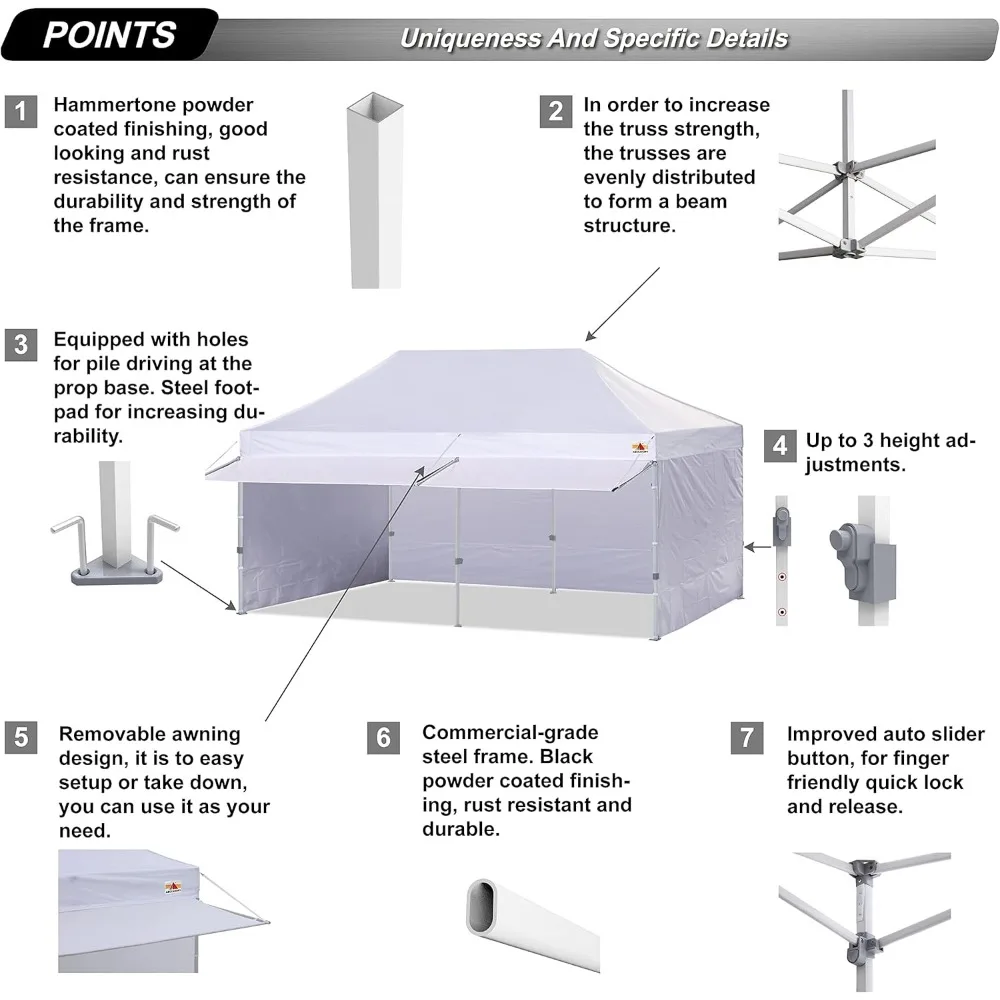 POINTS

Uniqueness And Specific Details

1 Hammertone powder coated finishing, good looking and rust resistance, can ensure the durability and strength of the frame.

2 In order to increase the truss strength, the trusses are evenly distributed to form a beam structure.

3 Equipped with holes for pile driving at the prop base. Steel footpad for increasing durability.

4 Up to 3 height adjustments.

5 Removable awning design, it is to easy setup or take down, you can use it as your need.

6 Commercial-grade steel frame. Black powder coated finishing, rust resistant and durable.

7 Improved auto slider button, for finger friendly quick lock and release.