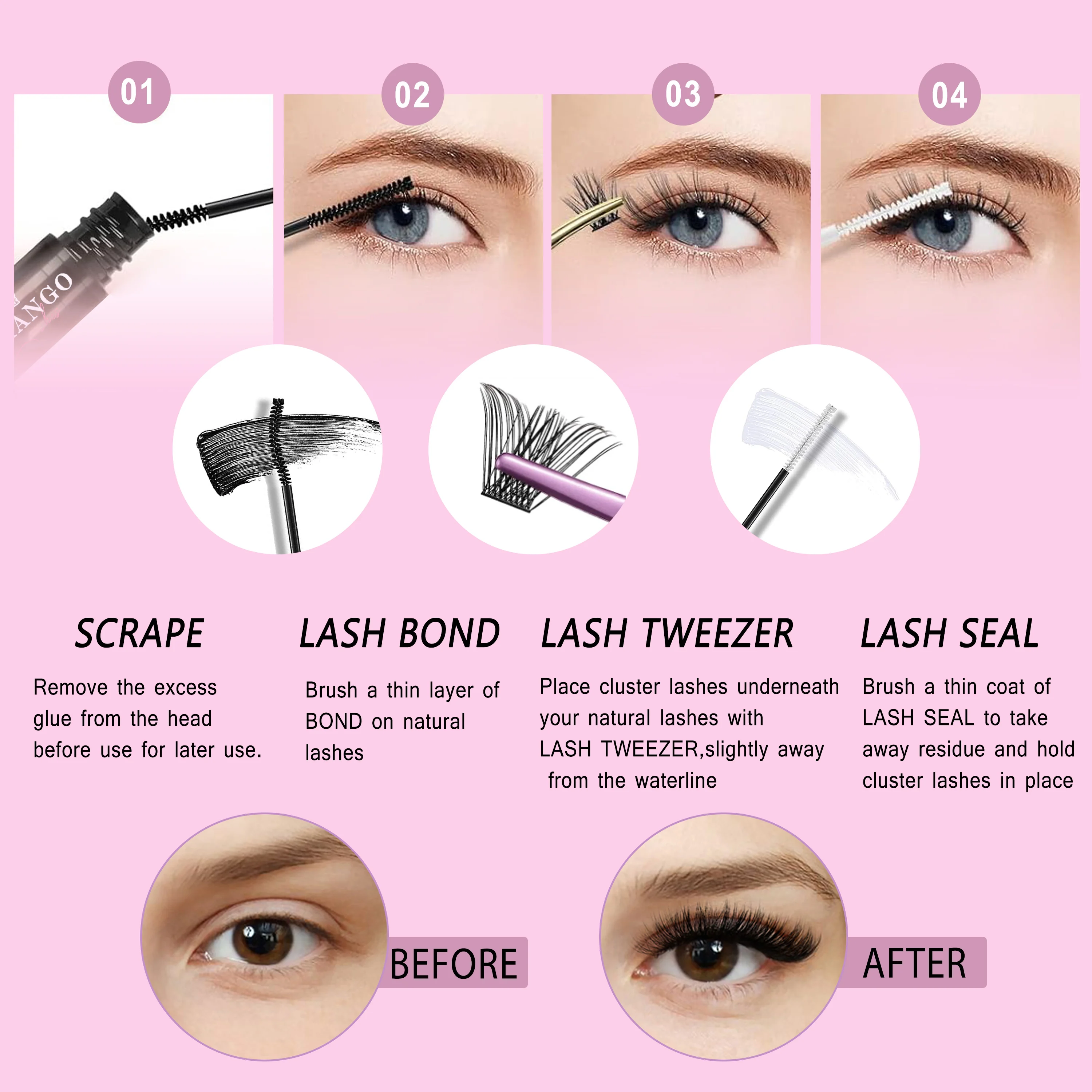 01

02

03

04

ANGO

SCRAPE

Remove the excess glue from the head before use for later use.

LASH BOND

Brush a thin layer of BOND on natural lashes

LASH TWEEZER

Place cluster lashes underneath your natural lashes with LASH TWEEZER,slightly away from the waterline

LASH SEAL

Brush a thin coat of LASH SEAL to take away residue and hold cluster lashes in place

BEFORE

AFTER