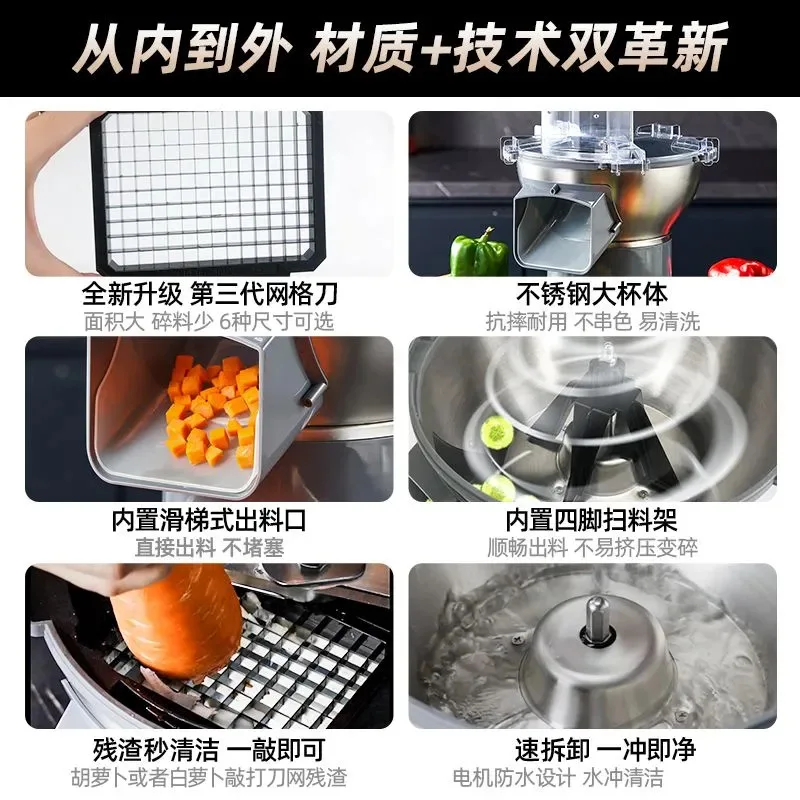 从内到外 材质+技术双革新

全新升级 第三代网格刀
面积大 碎料少 6种尺寸可选

不锈钢大杯体
抗摔耐用 不串色 易清洗

内置滑梯式出料口
直接出料 不堵塞

内置四脚扫料架
顺畅出料 不易挤压变碎

残渣秒清洁 一敲即可
胡萝卜或者白萝卜敲打刀网残渣

速拆卸 一冲即净
电机防水设计 水冲清洁