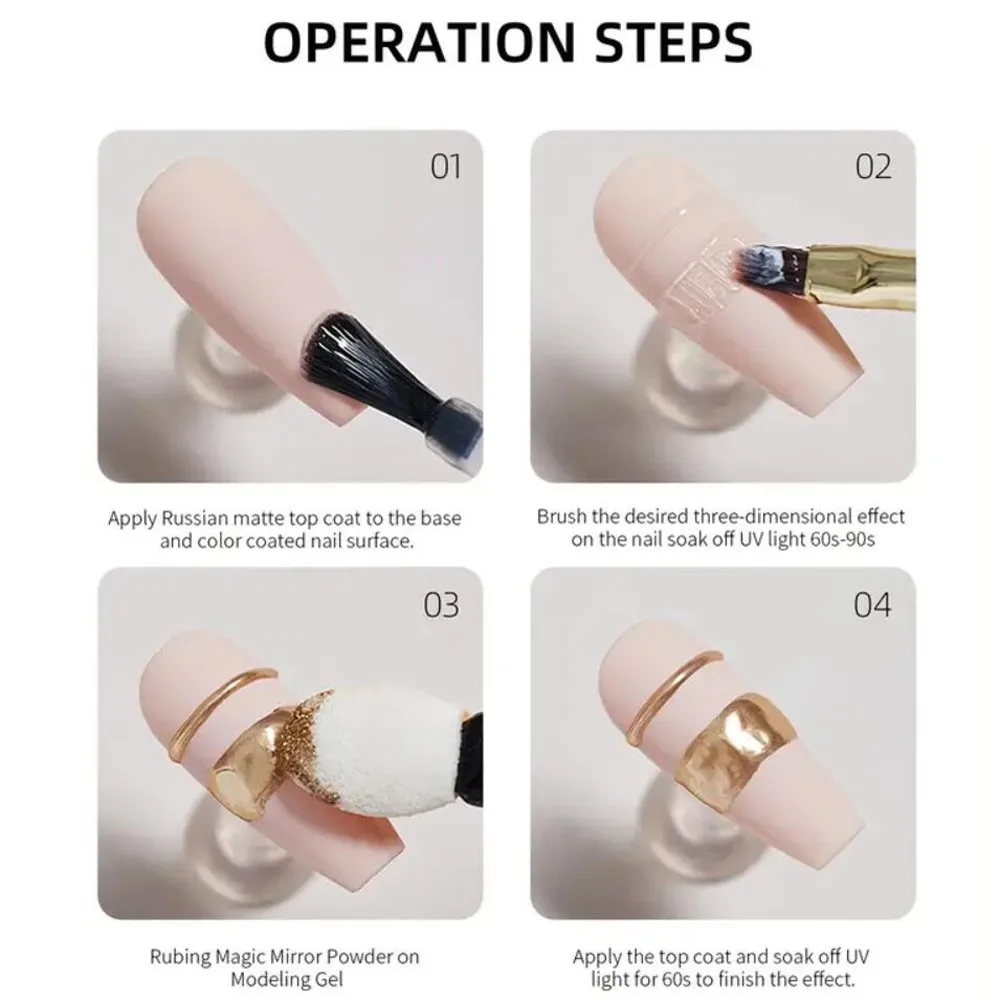 OPERATION STEPS

01

Apply Russian matte top coat to the base and color coated nail surface.

02

Brush the desired three-dimensional effect on the nail soak off UV light 60s-90s

03

Rubing Magic Mirror Powder on Modeling Gel

04

Apply the top coat and soak off UV light for 60s to finish the effect.