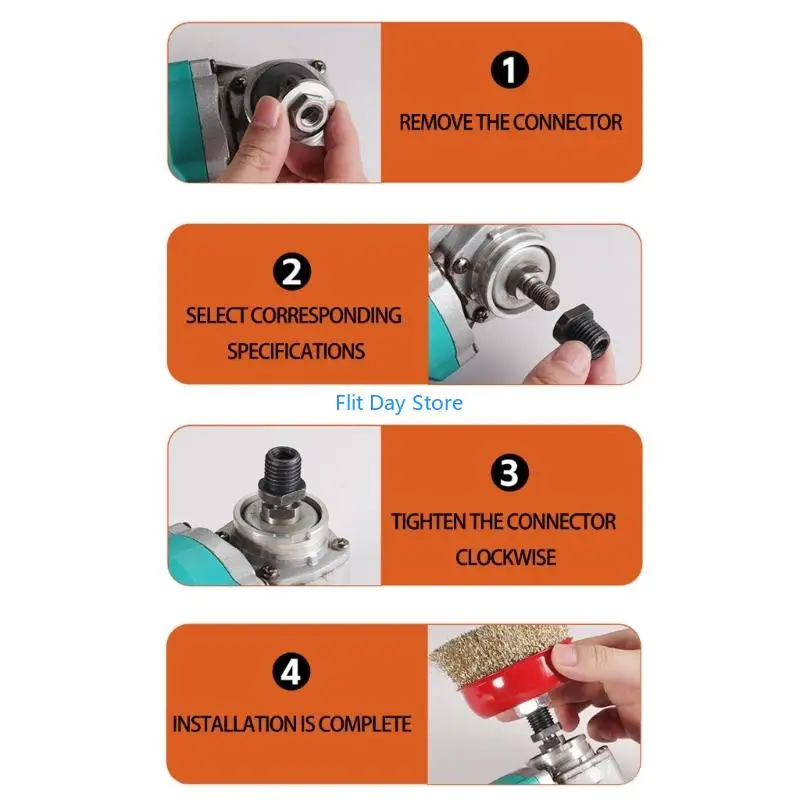 1
REMOVE THE CONNECTOR

2
SELECT CORRESPONDING SPECIFICATIONS

Flit Day Store

3
TIGHTEN THE CONNECTOR CLOCKWISE

4
INSTALLATION IS COMPLETE