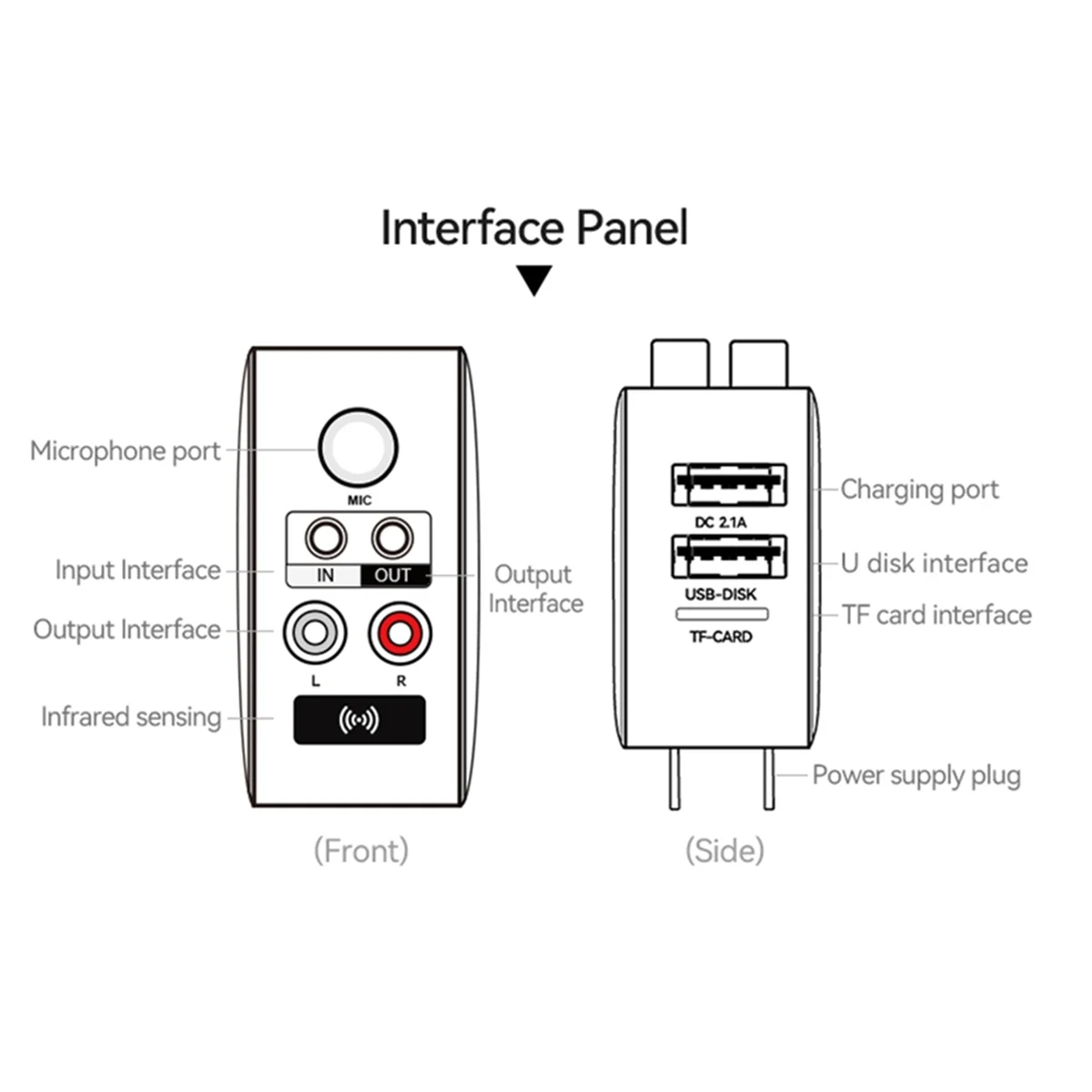 Interface Panel

Microphone port

MIC

Input Interface

IN OUT

Output Interface

Output Interface

L R

Infrared sensing

(Front)

Charging port

DC 2.1A

U disk interface

USB-DISK

TF card interface

TF-CARD

Power supply plug

(Side)