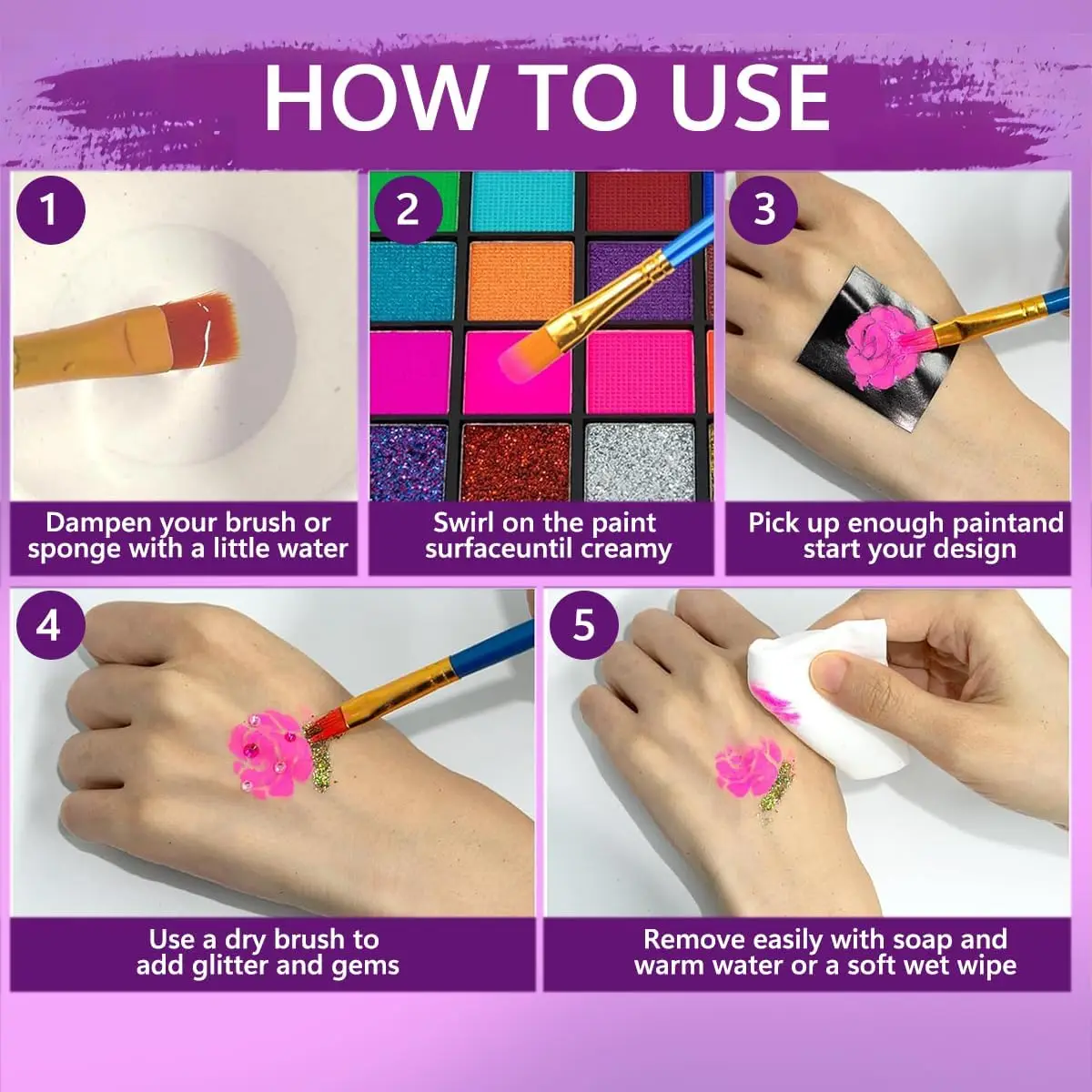 HOW TO USE

1

Dampen your brush or sponge with a little water

2

Swirl on the paint surfaceuntil creamy

3

Pick up enough paintand start your design

4

Use a dry brush to add glitter and gems

5

Remove easily with soap and warm water or a soft wet wipe