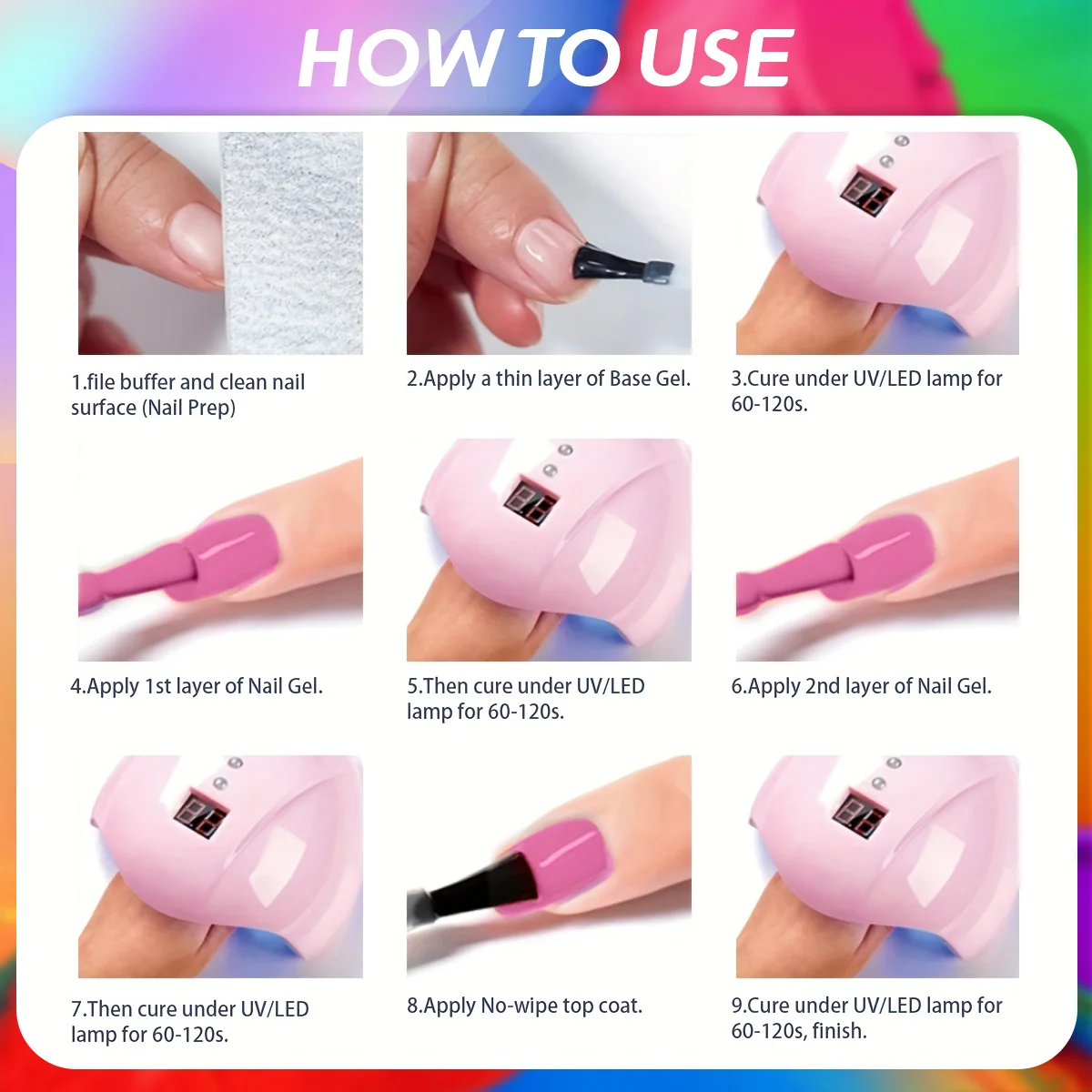 HOW TO USE

1.file buffer and clean nail surface (Nail Prep)

2.Apply a thin layer of Base Gel.

3.Cure under UV/LED lamp for 60-120s.

4.Apply 1st layer of Nail Gel.

5.Then cure under UV/LED lamp for 60-120s.

6.Apply 2nd layer of Nail Gel.

7.Then cure under UV/LED lamp for 60-120s.

8.Apply No-wipe top coat.

9.Cure under UV/LED lamp for 60-120s, finish.