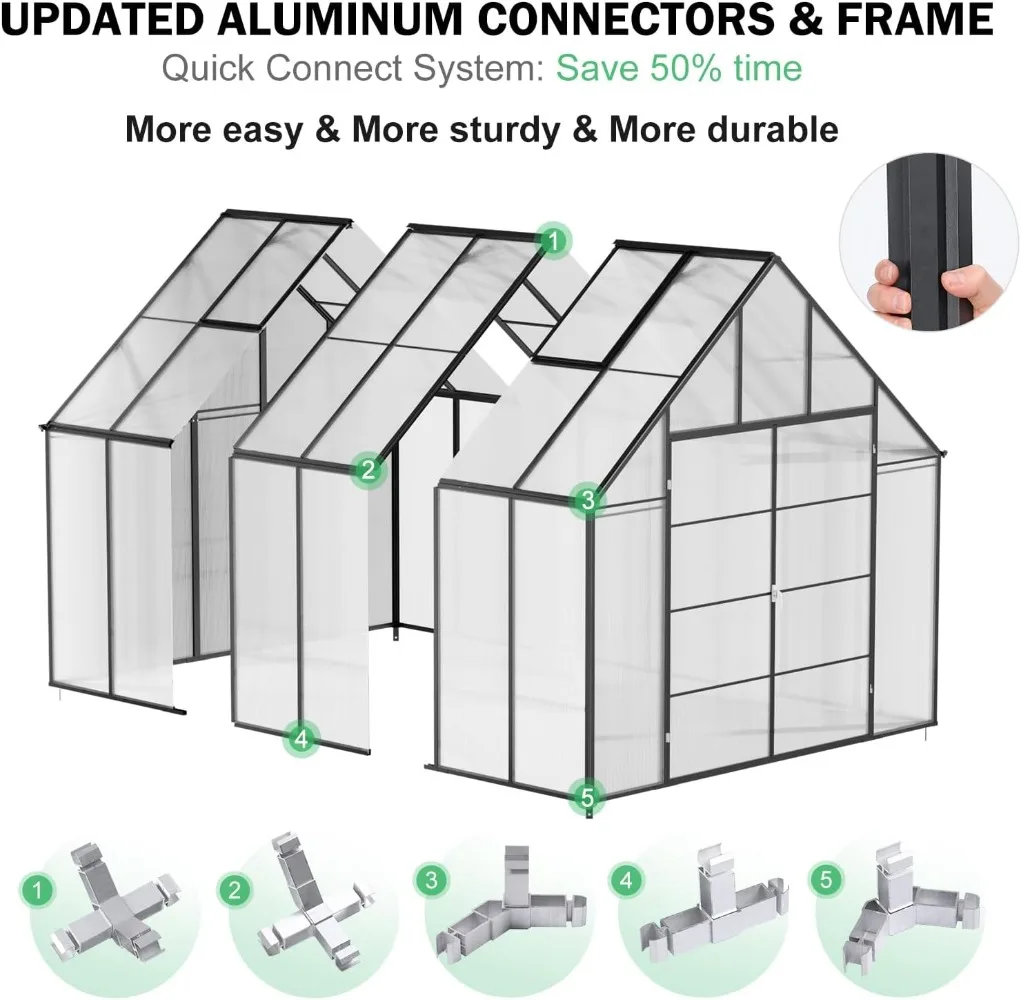 UPDATED ALUMINUM CONNECTORS & FRAME

Quick Connect System: Save 50% time

More easy & More sturdy & More durable

1

2

3

4

5

1

2

3

4

5