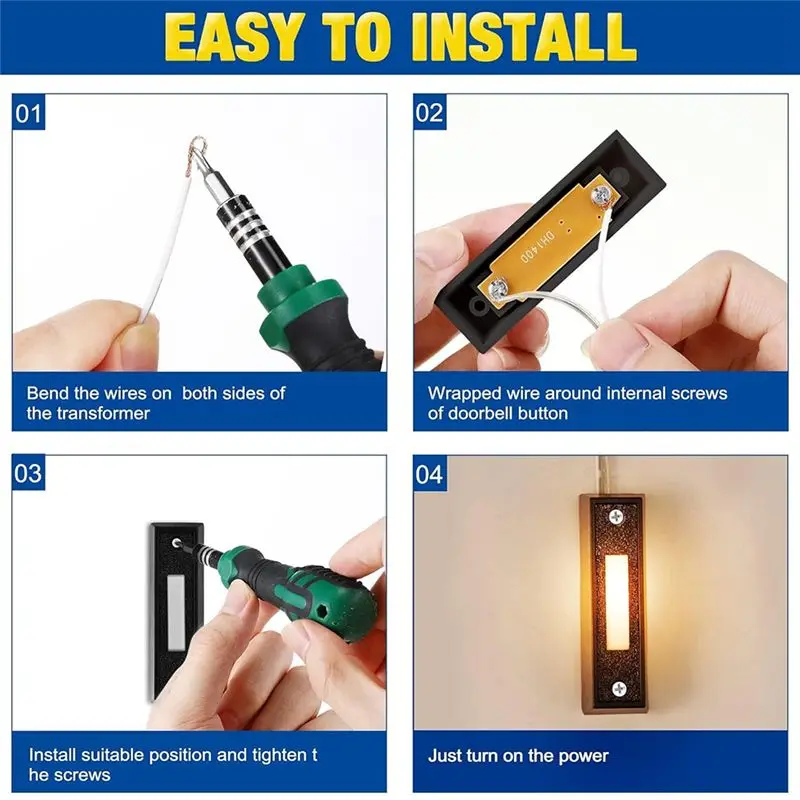 EASY TO INSTALL

01

Bend the wires on both sides of the transformer

02

DH1400

Wrapped wire around internal screws of doorbell button

03

Install suitable position and tighten t he screws

04

Just turn on the power