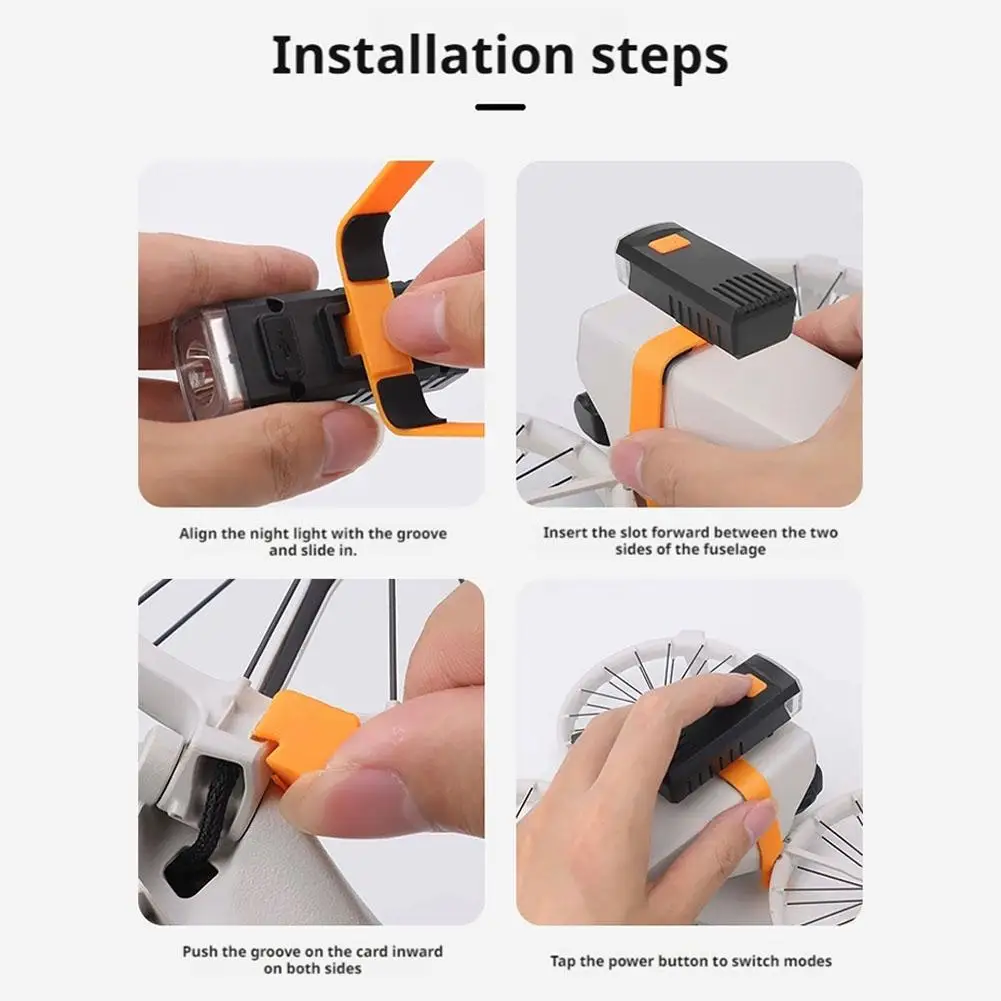 Installation steps

Align the night light with the groove and slide in.

Insert the slot forward between the two sides of the fuselage

Push the groove on the card inward on both sides

Tap the power button to switch modes