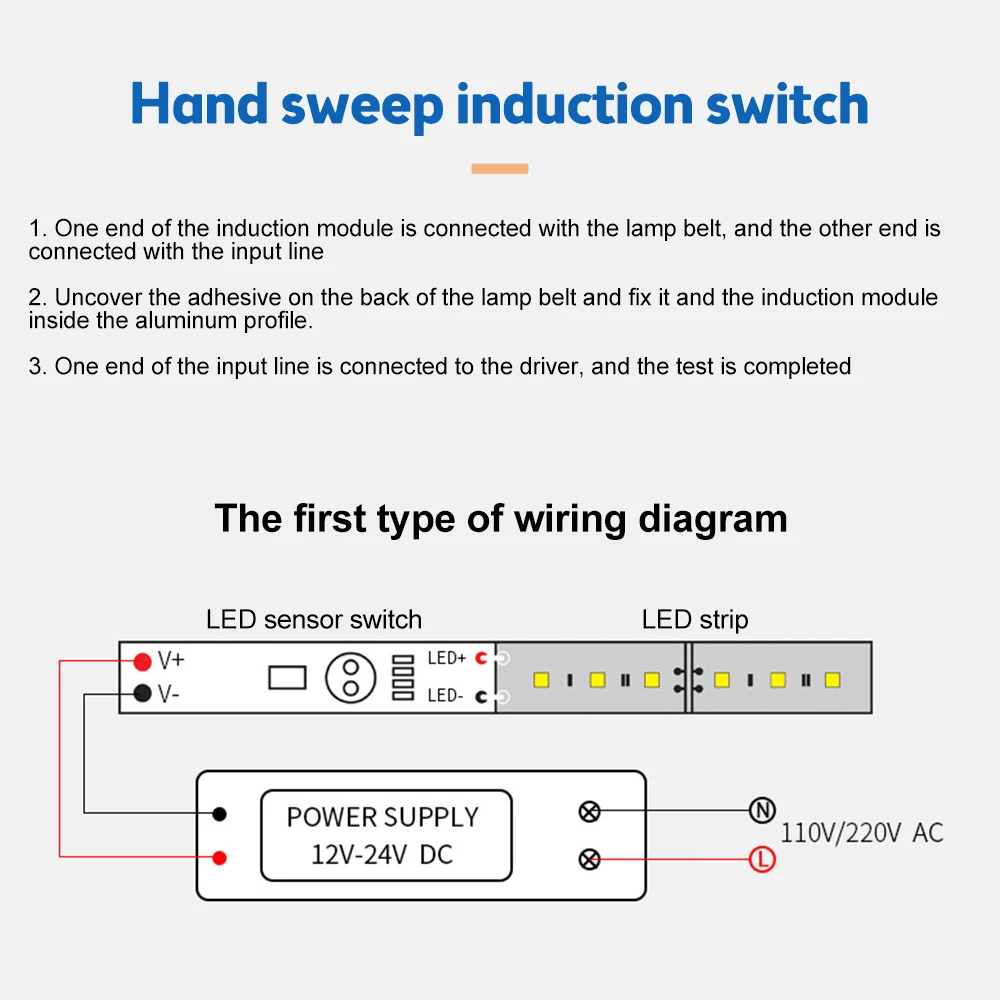 Hand sweep induction switch

1. One end of the induction module is connected with the lamp belt, and the other end is connected with the input line

2. Uncover the adhesive on the back of the lamp belt and fix it and the induction module inside the aluminum profile.

3. One end of the input line is connected to the driver, and the test is completed

The first type of wiring diagram

LED sensor switch

LED strip

V+

V-

LED+

LED-

POWER SUPPLY
12V-24V DC

N

L

110V/220V AC