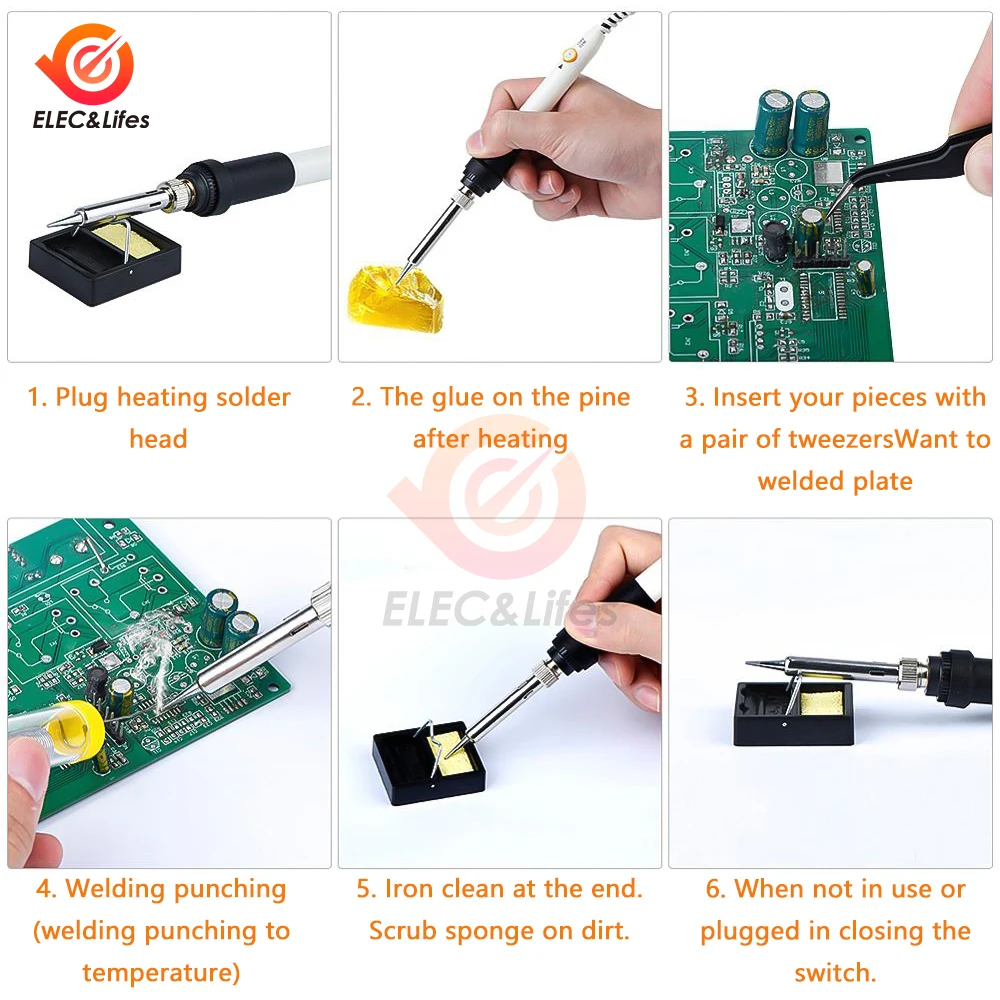 ELEC&Lifes

1. Plug heating solder head

2. The glue on the pine after heating

3. Insert your pieces with a pair of tweezersWant to welded plate

ELEC&Lifes

4. Welding punching (welding punching to temperature)

5. Iron clean at the end. Scrub sponge on dirt.

6. When not in use or plugged in closing the switch.