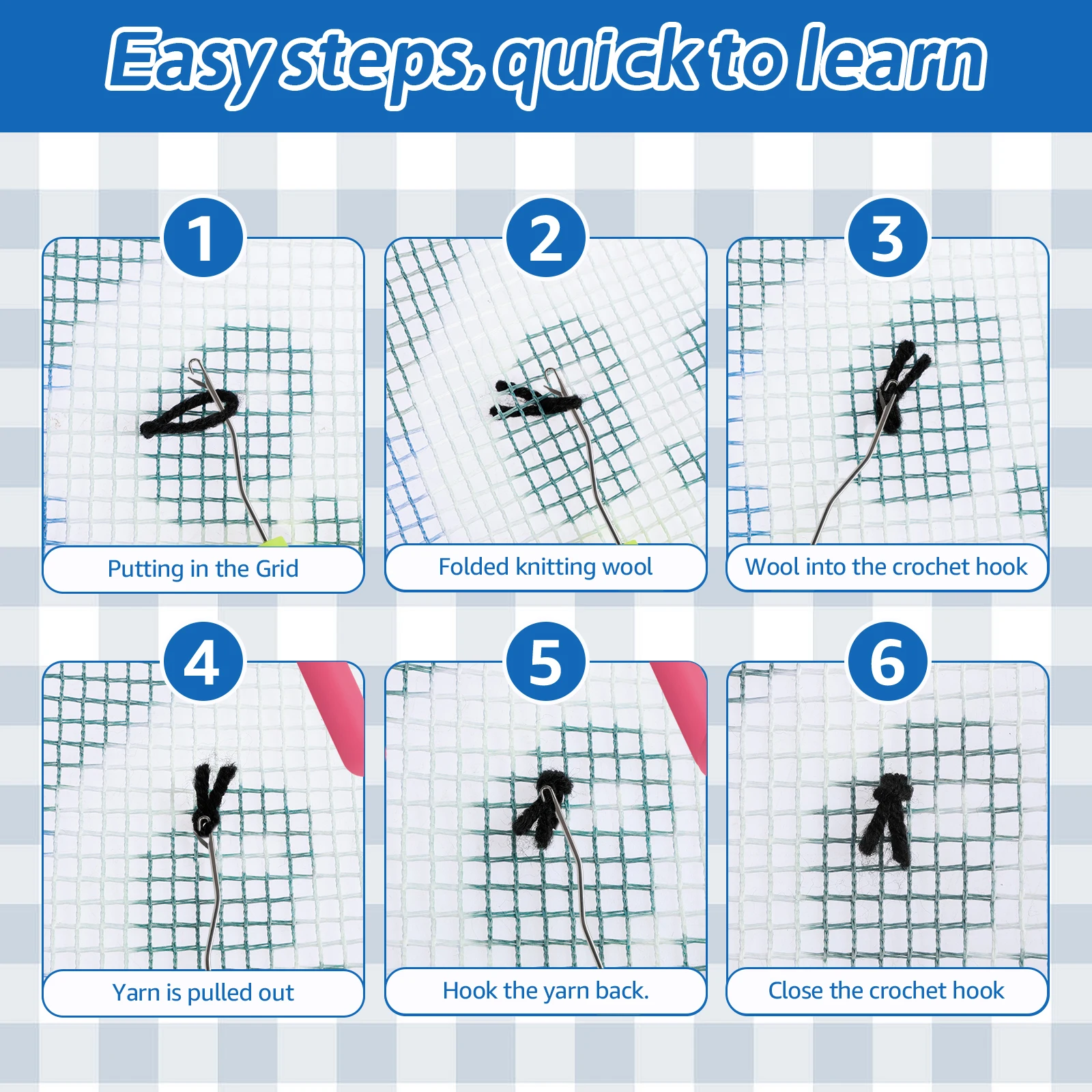 Easy steps, quick to learn

1
Putting in the Grid

2
Folded knitting wool

3
Wool into the crochet hook

4
Yarn is pulled out

5
Hook the yarn back.

6
Close the crochet hook