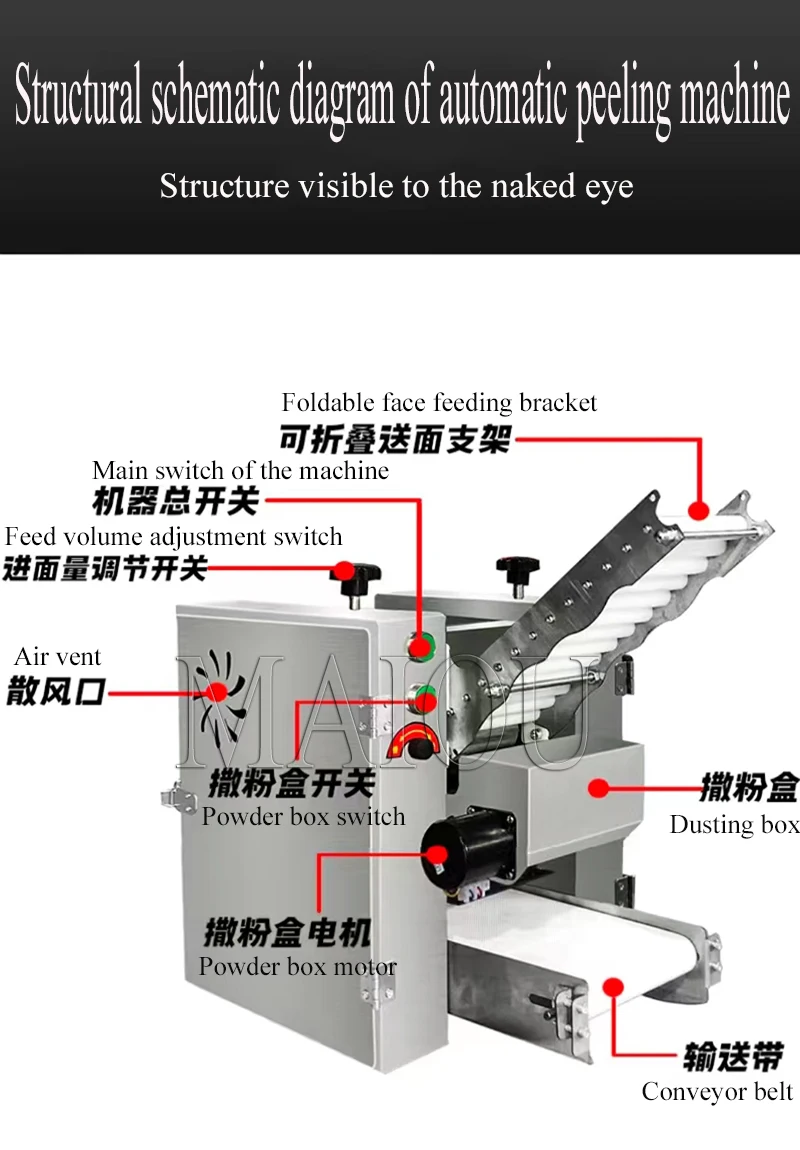 Structural schematic diagram of automatic peeling machine

Structure visible to the naked eye

Foldable face feeding bracket
可折叠送面支架

Main switch of the machine
机器总开关

Feed volume adjustment switch
进面量调节开关

Air vent
散风口

MAIOU

撒粉盒开关
Powder box switch

撒粉盒
Dusting box

撒粉盒电机
Powder box motor

输送带
Conveyor belt