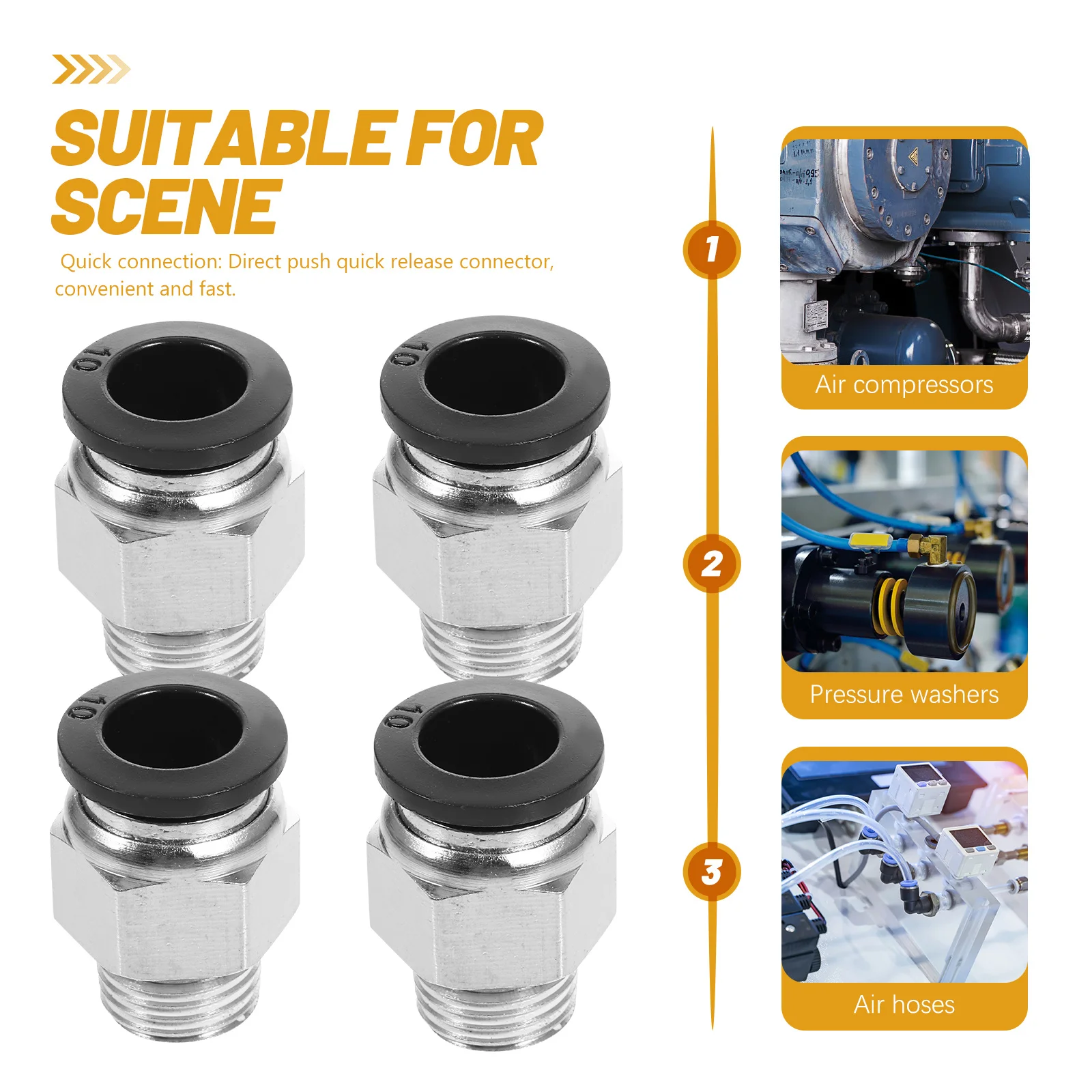 SUITABLE FOR SCENE

Quick connection: Direct push quick release connector, convenient and fast.

10

10

10

10

1

Air compressors

2

Pressure washers

3

Air hoses