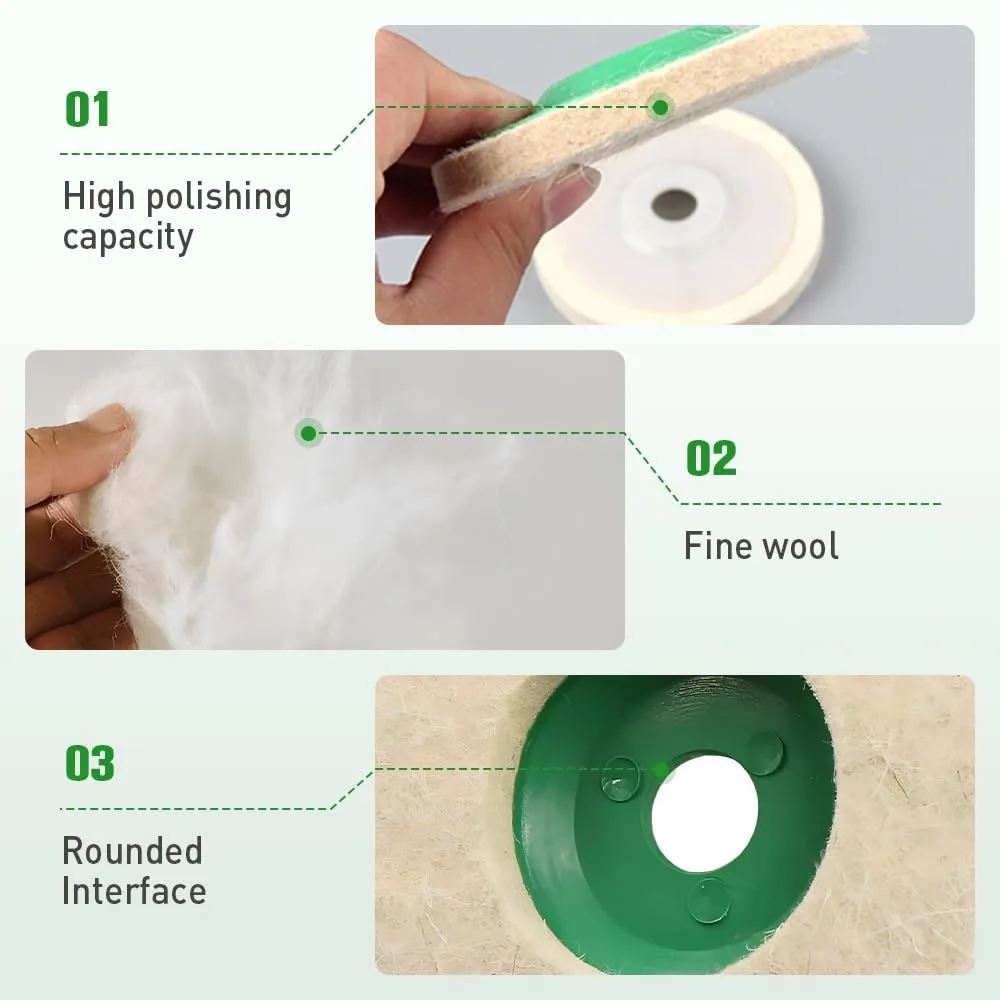 01

High polishing capacity

02

Fine wool

03

Rounded Interface