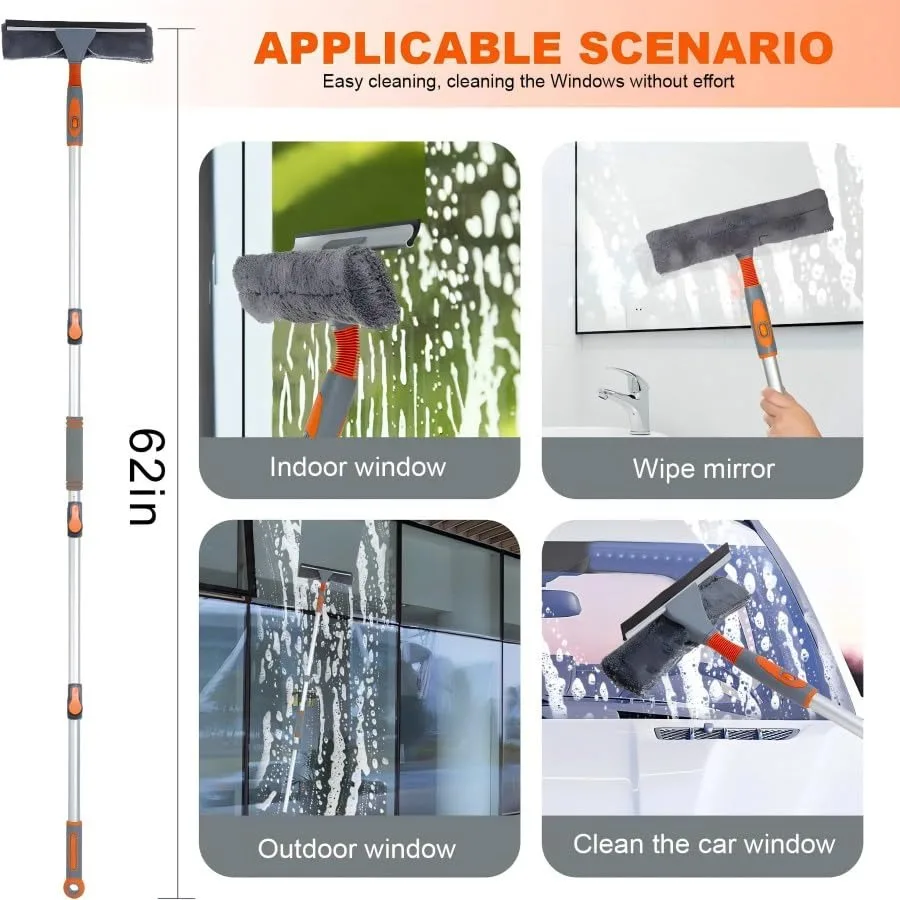 APPLICABLE SCENARIO
Easy cleaning, cleaning the Windows without effort

62in

Indoor window

Wipe mirror

Outdoor window

Clean the car window