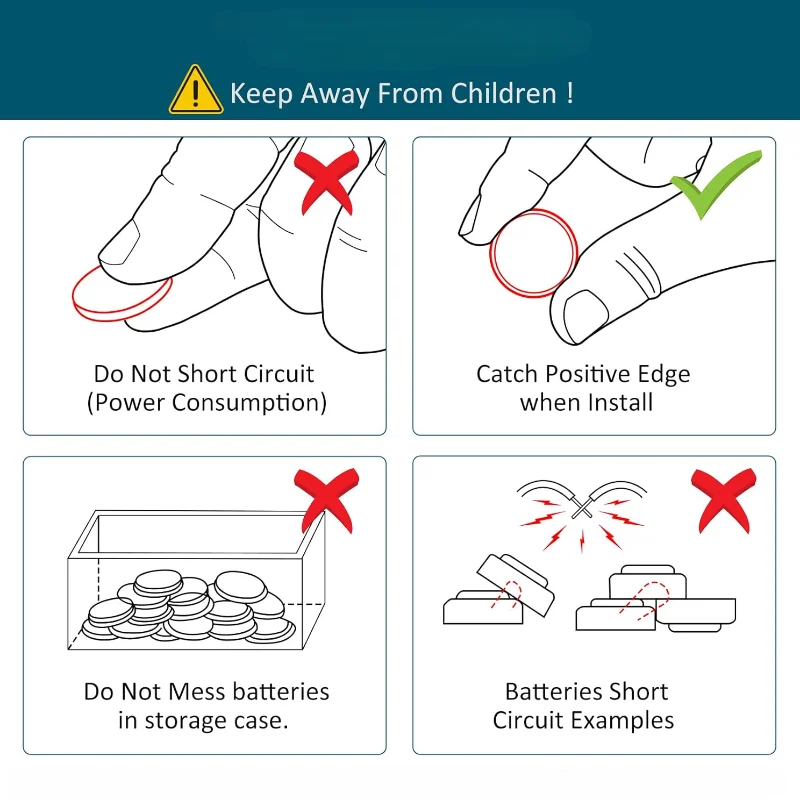 Keep Away From Children !

Do Not Short Circuit
(Power Consumption)

Catch Positive Edge
when Install

Do Not Mess batteries
in storage case.

Batteries Short
Circuit Examples