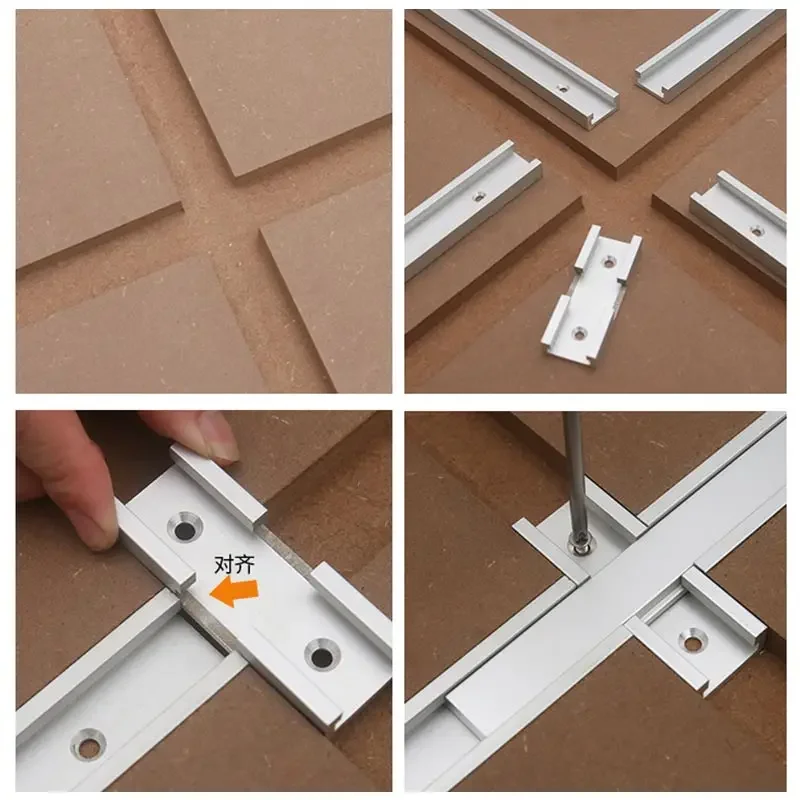 对齐