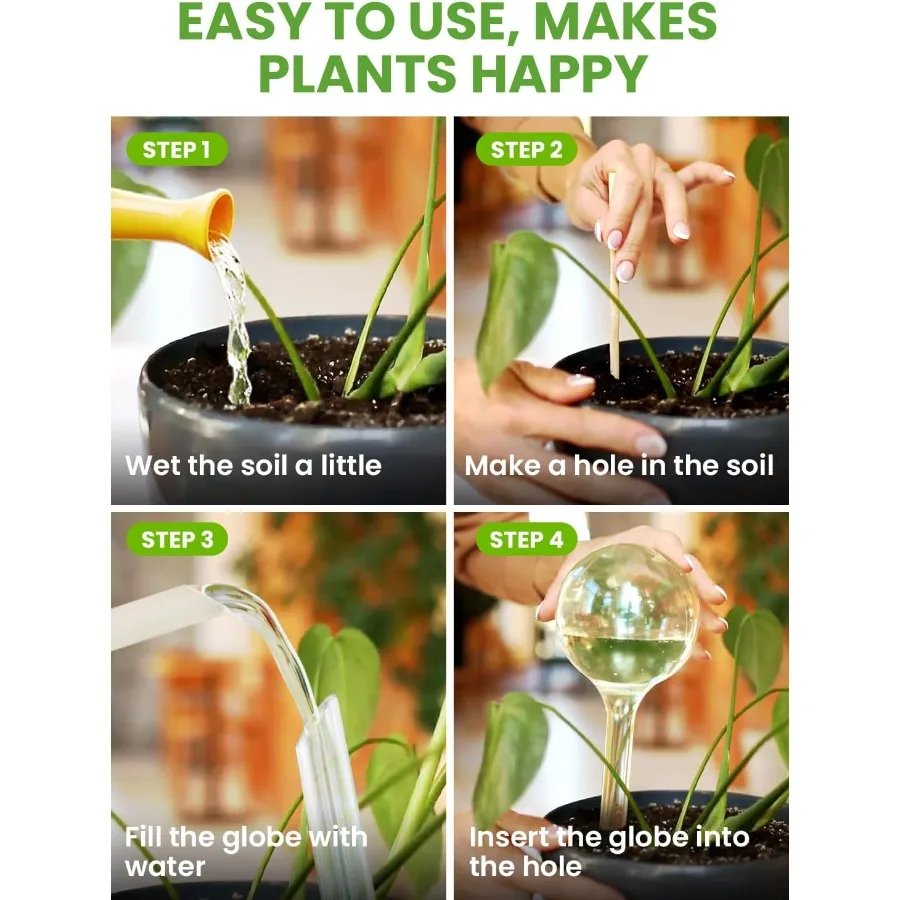 EASY TO USE, MAKES PLANTS HAPPY

STEP 1

Wet the soil a little

STEP 2

Make a hole in the soil

STEP 3

Fill the globe with water

STEP 4

Insert the globe into the hole