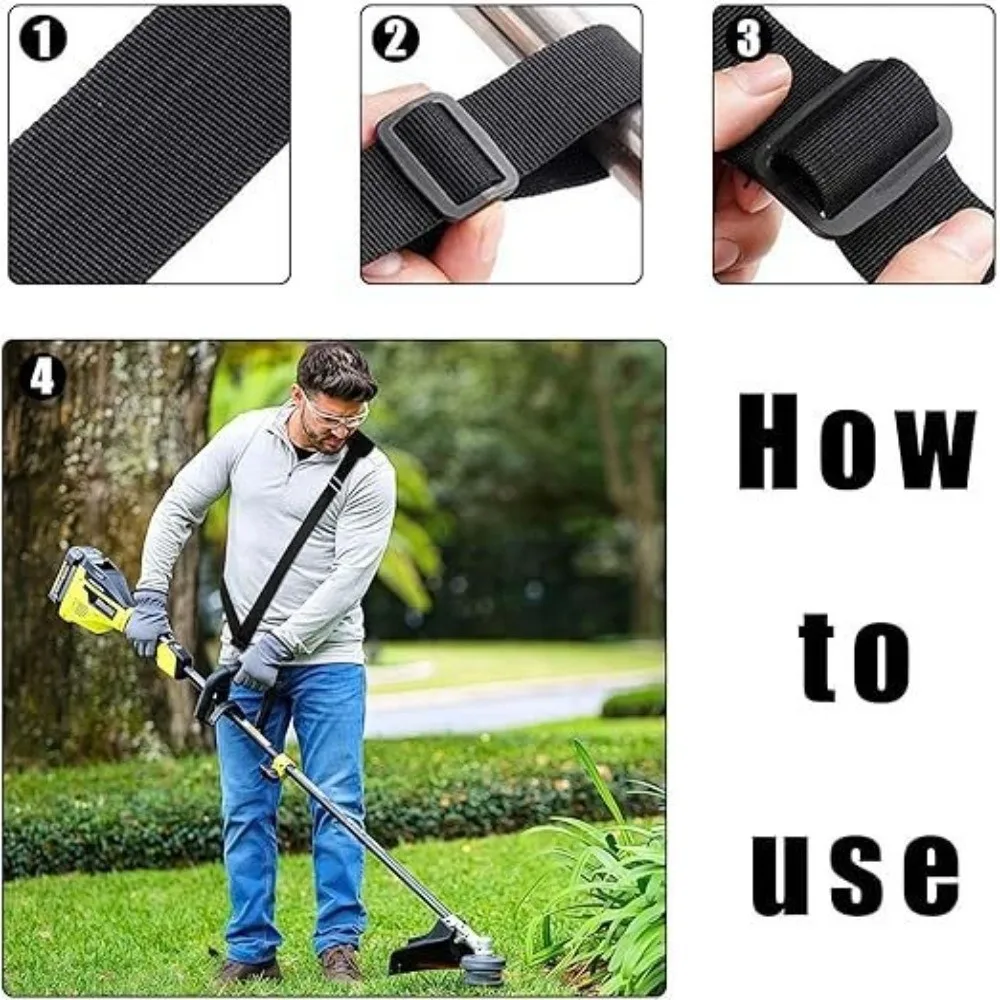 1
2
3
4
How to use