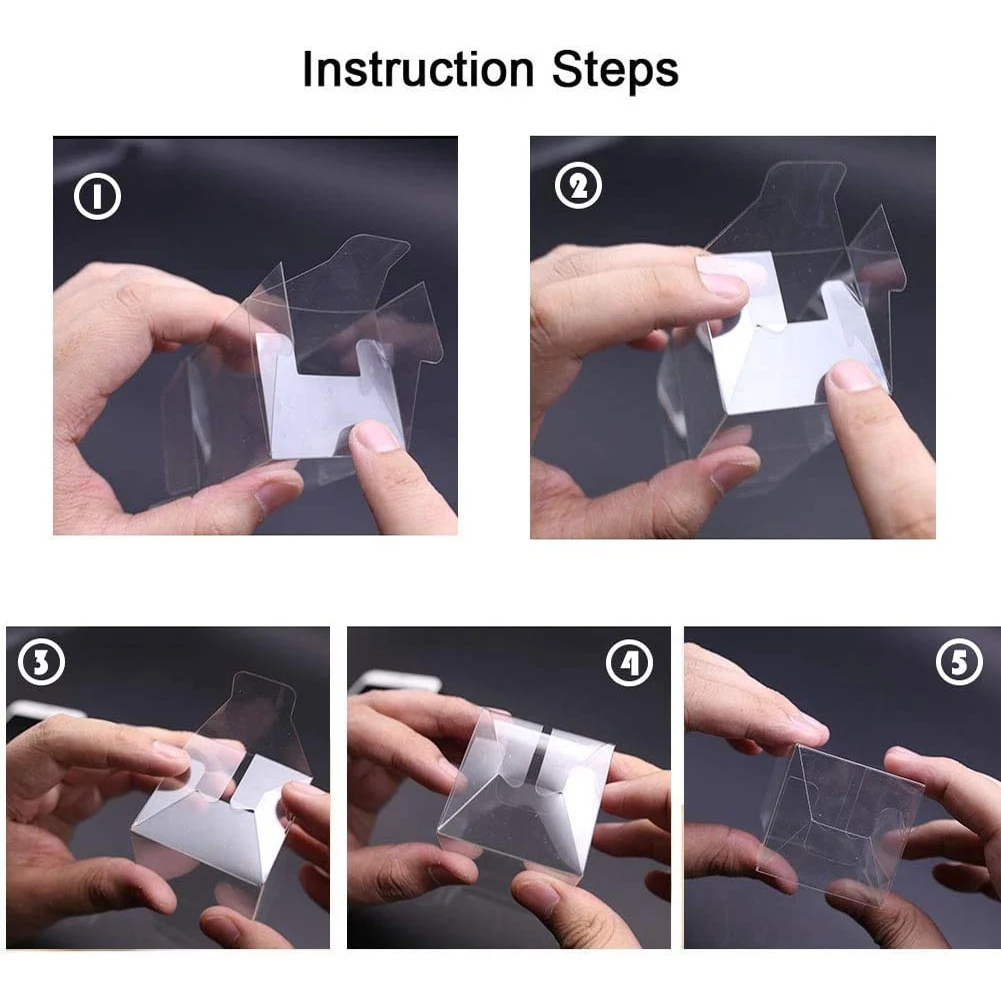 Instruction Steps

1

2

3

4

5