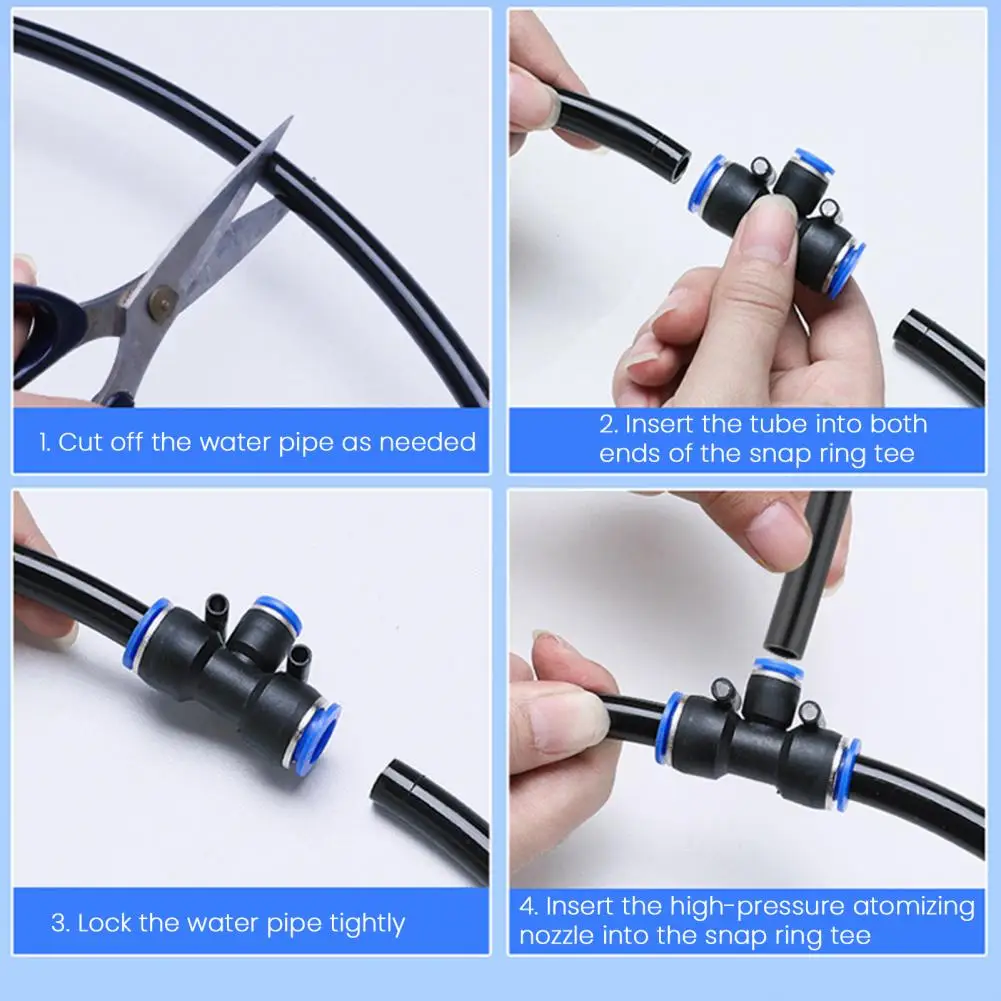 1. Cut off the water pipe as needed

2. Insert the tube into both ends of the snap ring tee

3. Lock the water pipe tightly

4. Insert the high-pressure atomizing nozzle into the snap ring tee