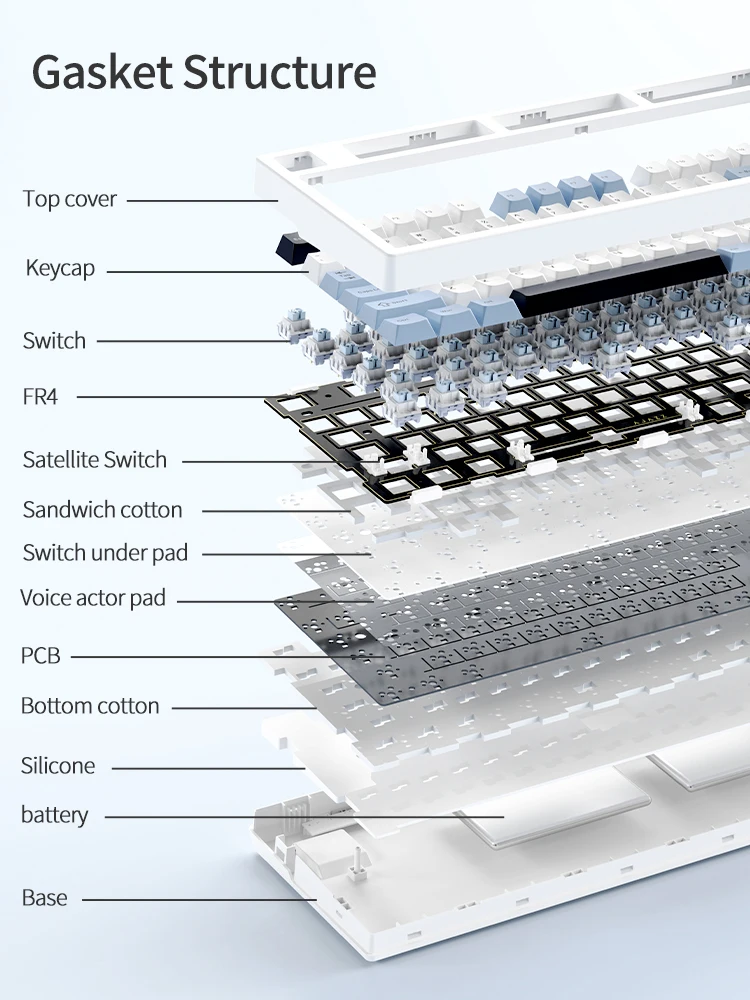 Gasket Structure

Top cover

Keycap

Switch

FR4

Satellite Switch

Sandwich cotton

Switch under pad

Voice actor pad

PCB

Bottom cotton

Silicone

battery

Base