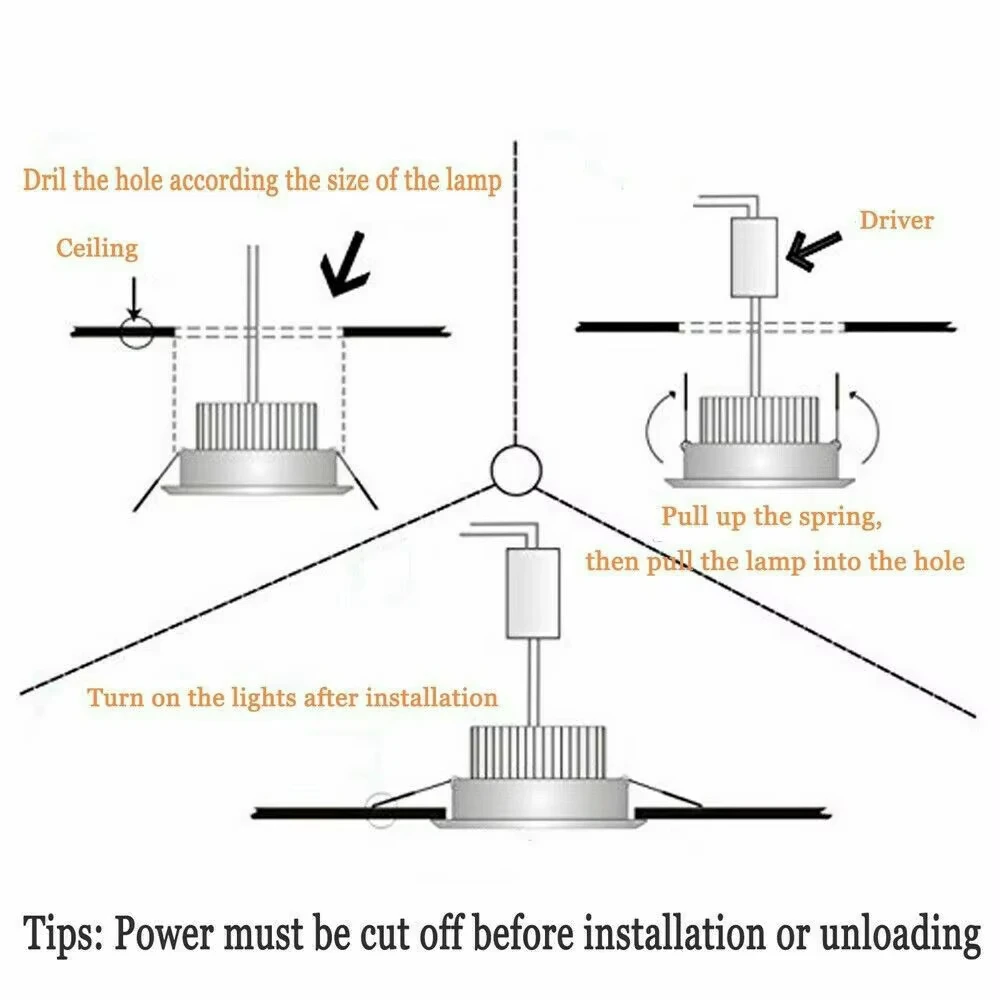 Dril the hole according the size of the lamp

Ceiling

Driver

Pull up the spring, then pull the lamp into the hole

Turn on the lights after installation

Tips: Power must be cut off before installation or unloading