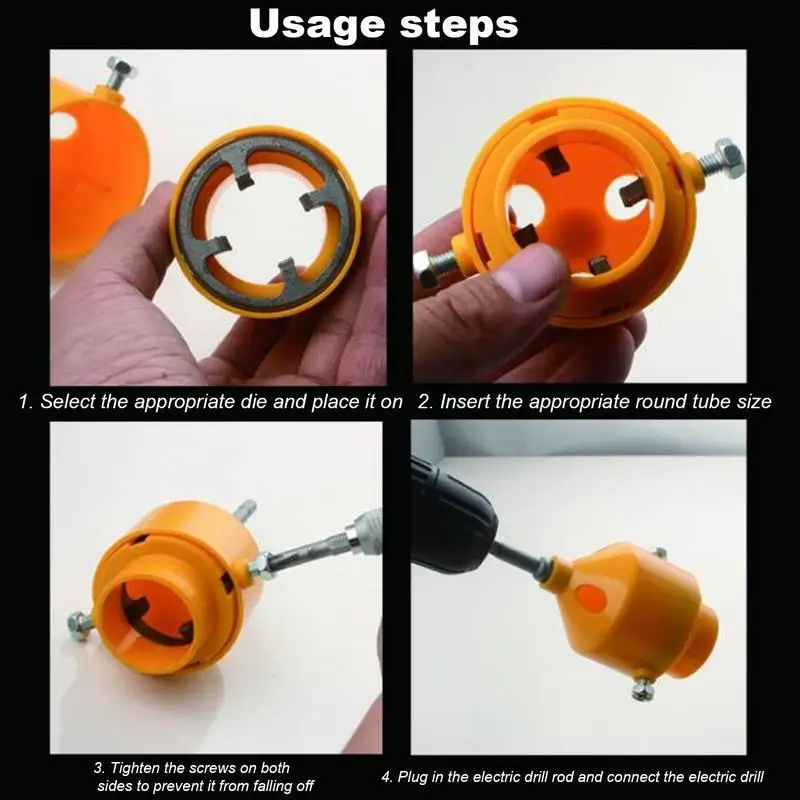 Usage steps

1. Select the appropriate die and place it on

2. Insert the appropriate round tube size

3. Tighten the screws on both sides to prevent it from falling off

4. Plug in the electric drill rod and connect the electric drill