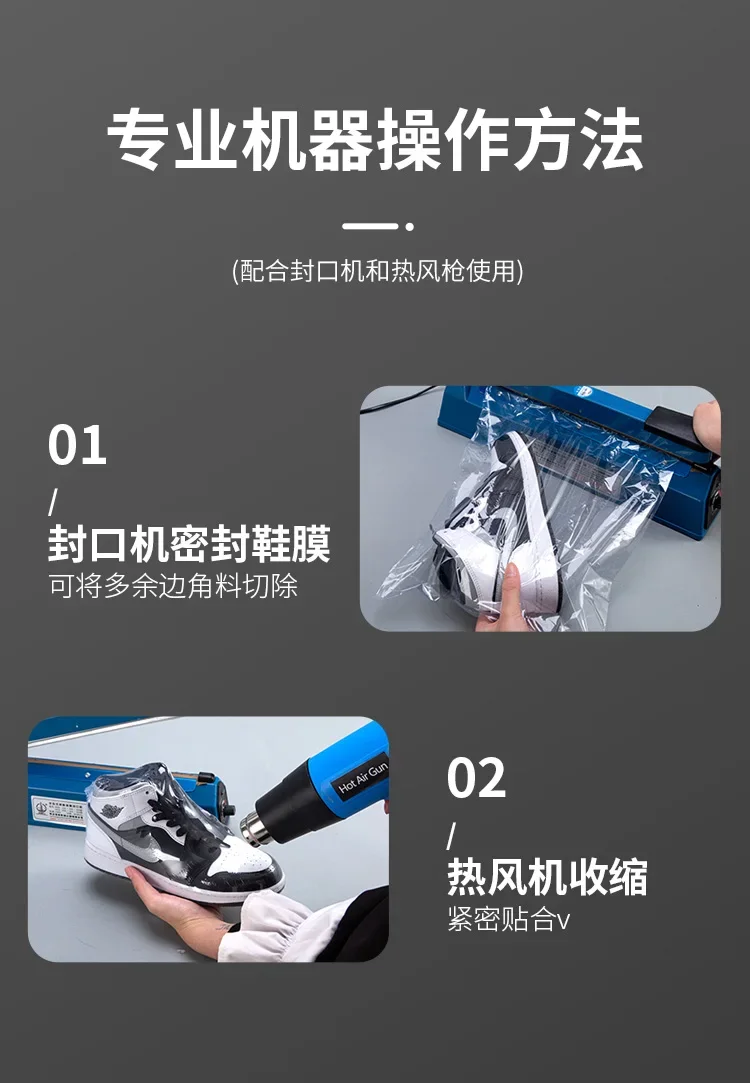 专业机器操作方法

(配合封口机和热风枪使用)

01
/
封口机密封鞋膜
可将多余边角料切除

Hot Air Gun

02
/
热风机收缩
紧密贴合v