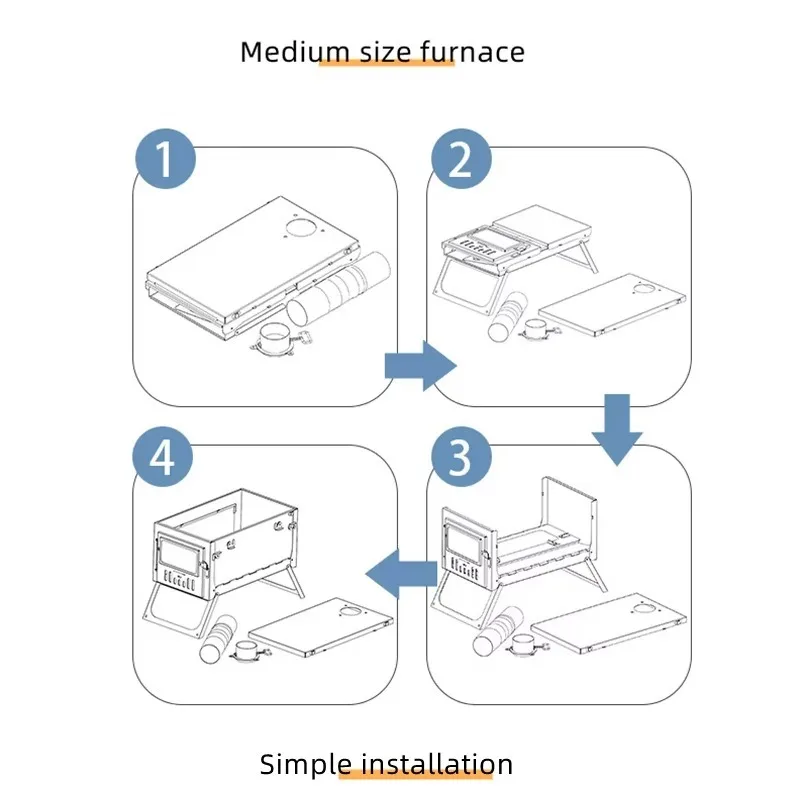 Medium size furnace

1

2

4

3

Simple installation