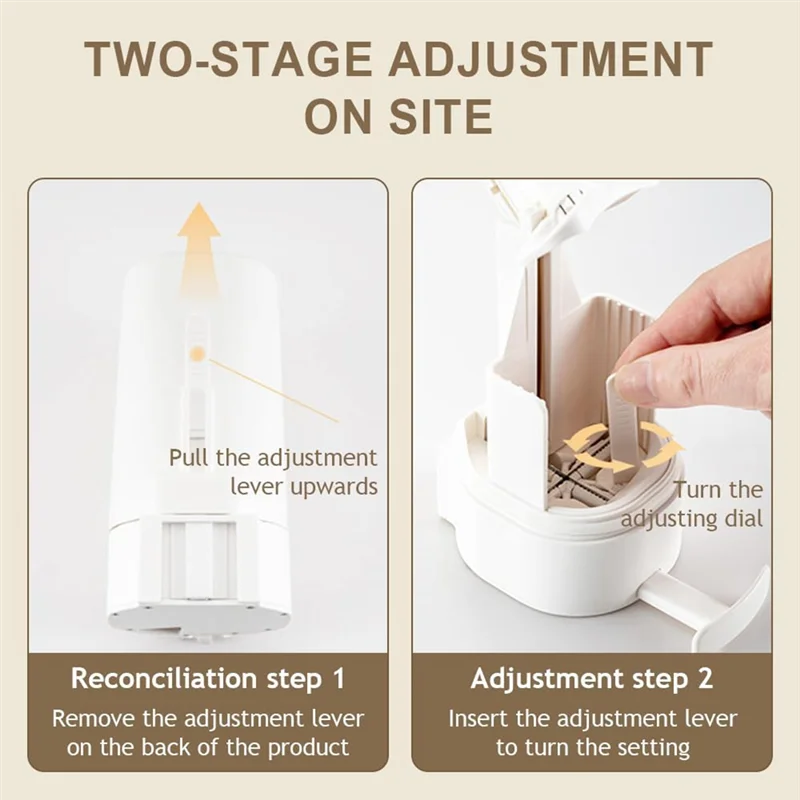 TWO-STAGE ADJUSTMENT ON SITE

Pull the adjustment lever upwards

Reconciliation step 1

Remove the adjustment lever on the back of the product

Turn the adjusting dial

Adjustment step 2

Insert the adjustment lever to turn the setting