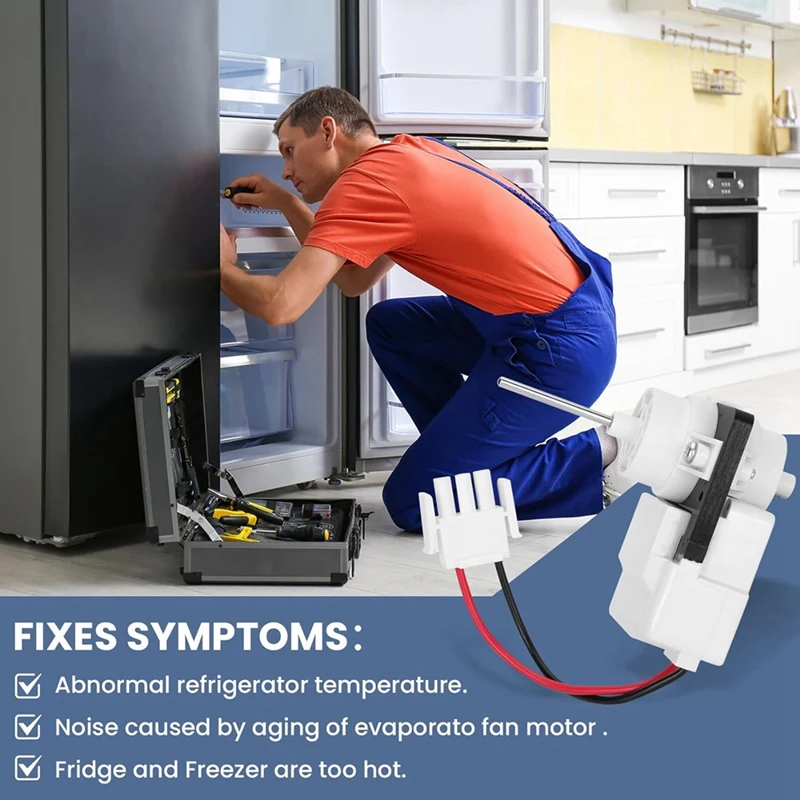 FIXES SYMPTOMS:

Abnormal refrigerator temperature.

Noise caused by aging of evaporato fan motor .

Fridge and Freezer are too hot.