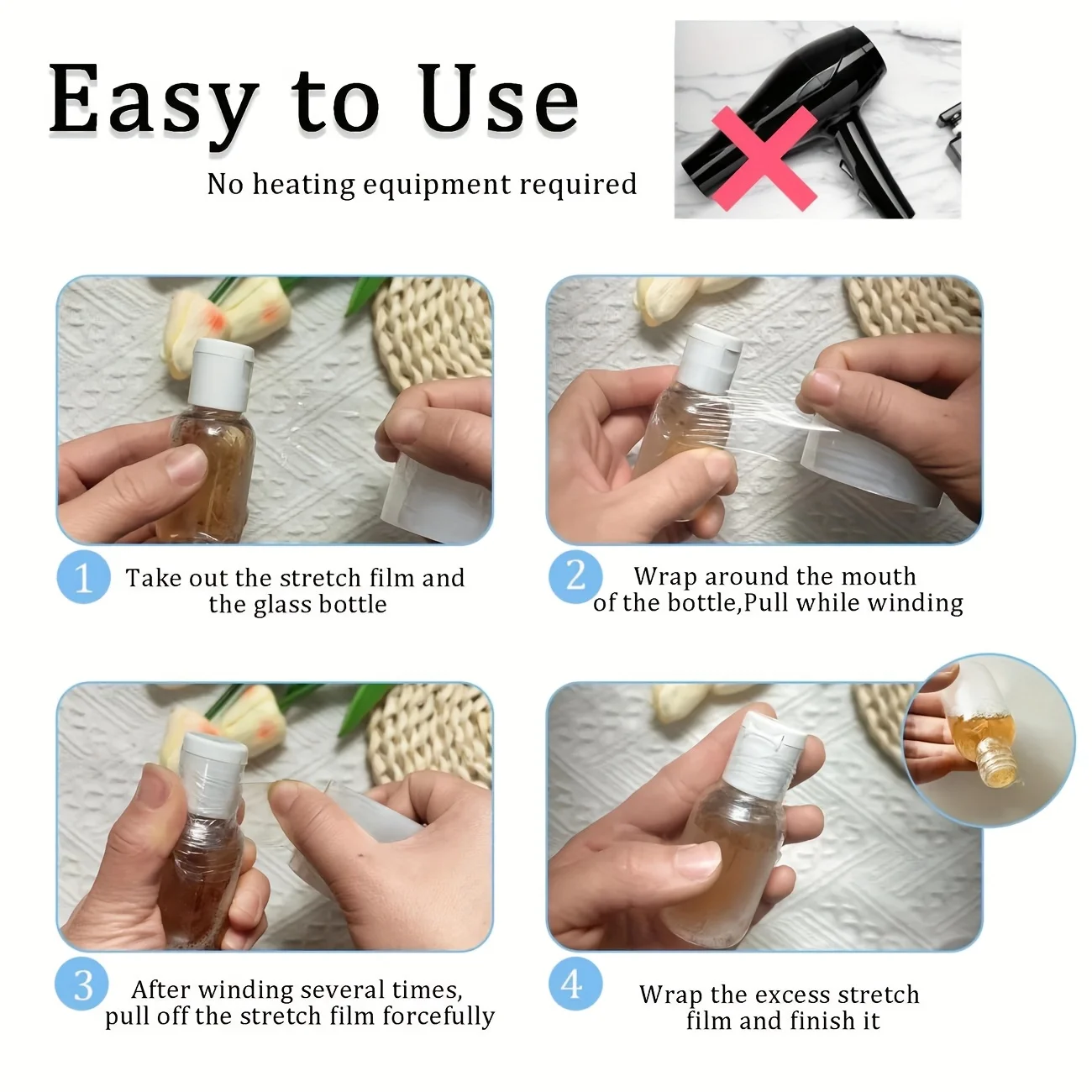 Easy to Use

No heating equipment required

1 Take out the stretch film and the glass bottle

2 Wrap around the mouth of the bottle,Pull while winding

3 After winding several times, pull off the stretch film forcefully

4 Wrap the excess stretch film and finish it