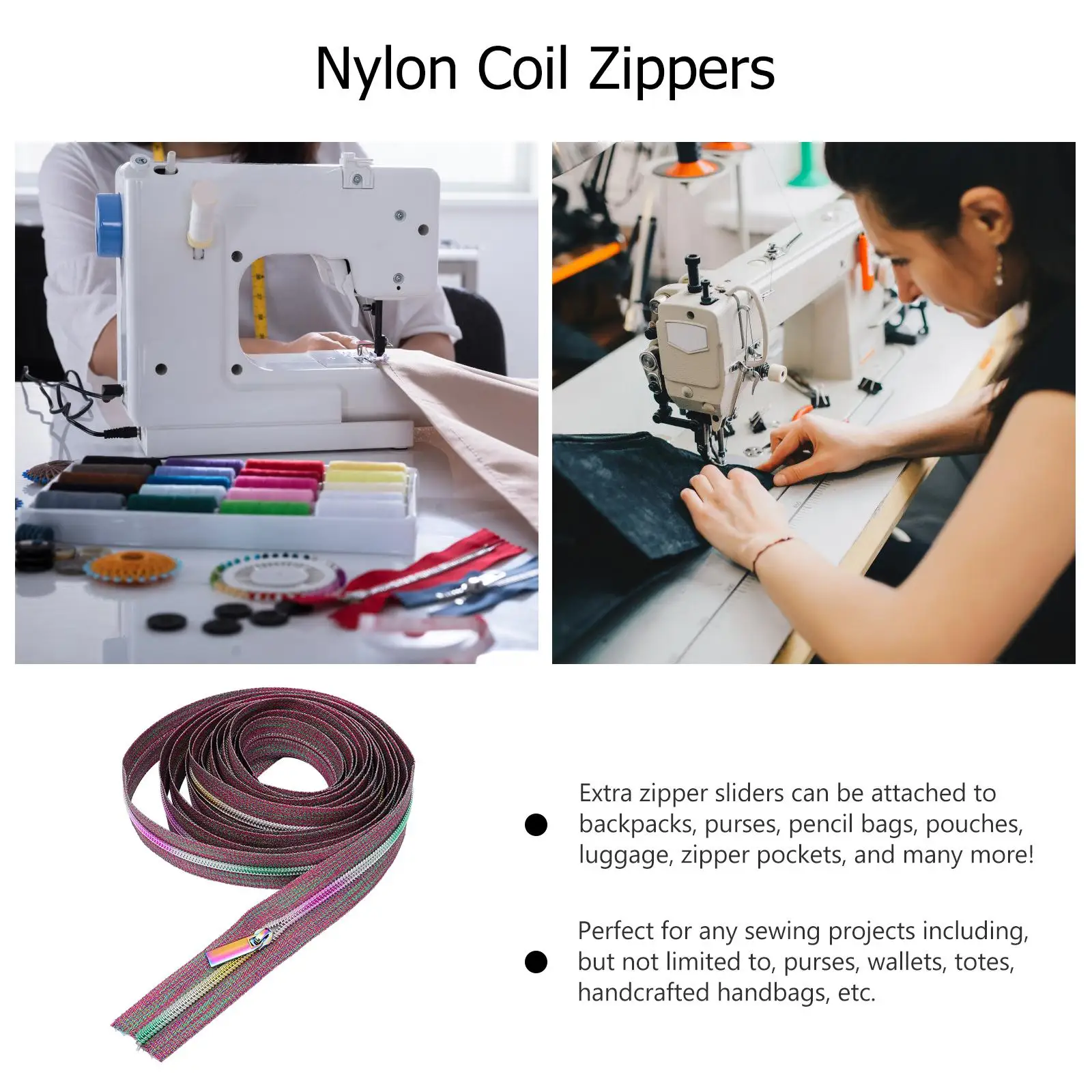 Nylon Coil Zippers

● Extra zipper sliders can be attached to backpacks, purses, pencil bags, pouches, luggage, zipper pockets, and many more!

● Perfect for any sewing projects including, but not limited to, purses, wallets, totes, handcrafted handbags, etc.