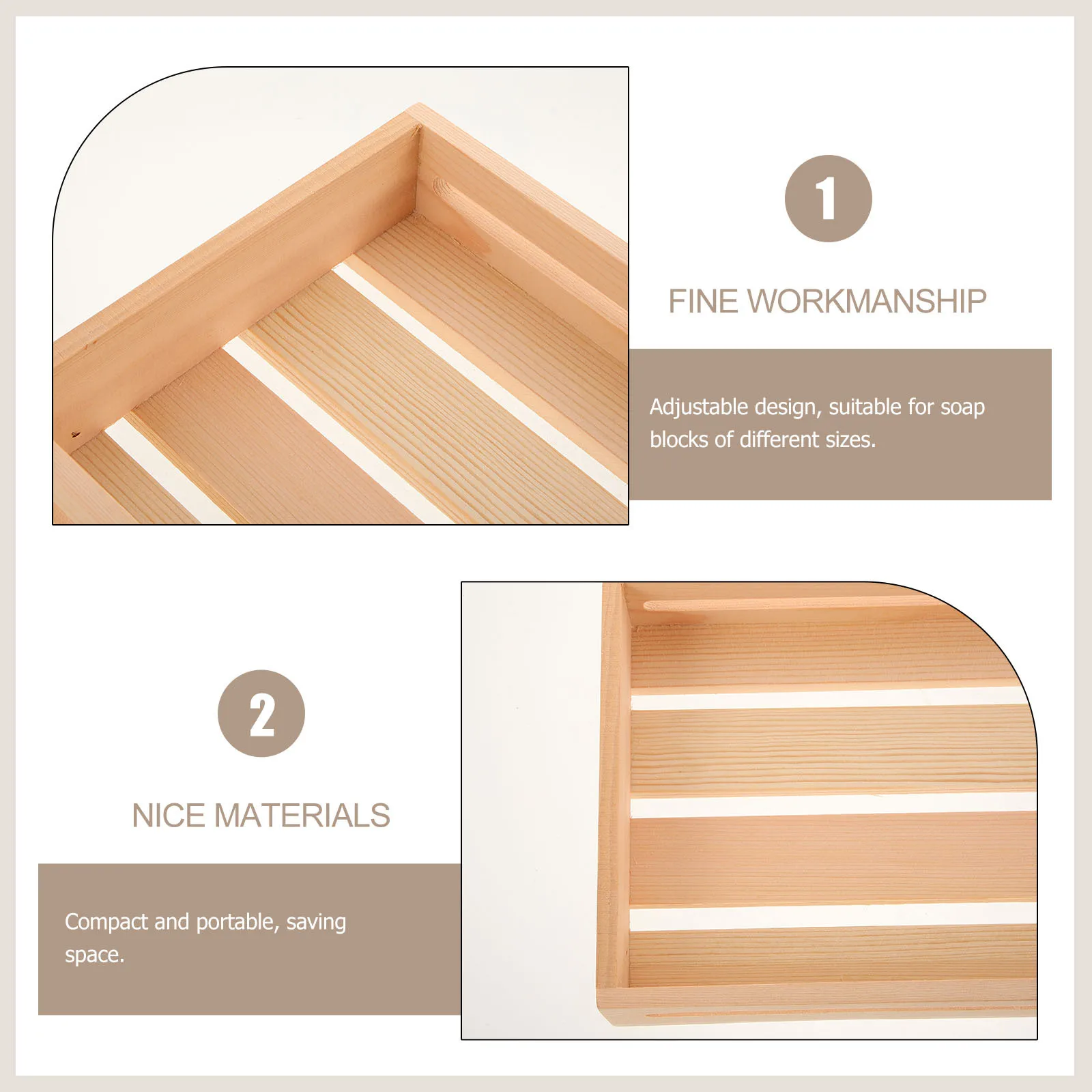 1

FINE WORKMANSHIP

Adjustable design, suitable for soap blocks of different sizes.

2

NICE MATERIALS

Compact and portable, saving space.