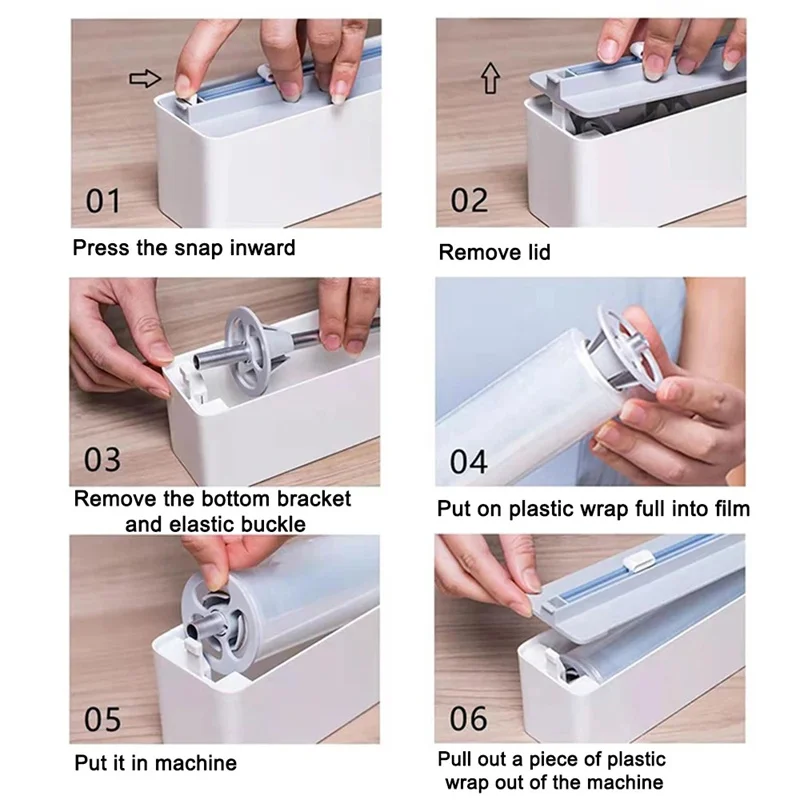 01

Press the snap inward

02

Remove lid

03

Remove the bottom bracket and elastic buckle

04

Put on plastic wrap full into film

05

Put it in machine

06

Pull out a piece of plastic wrap out of the machine