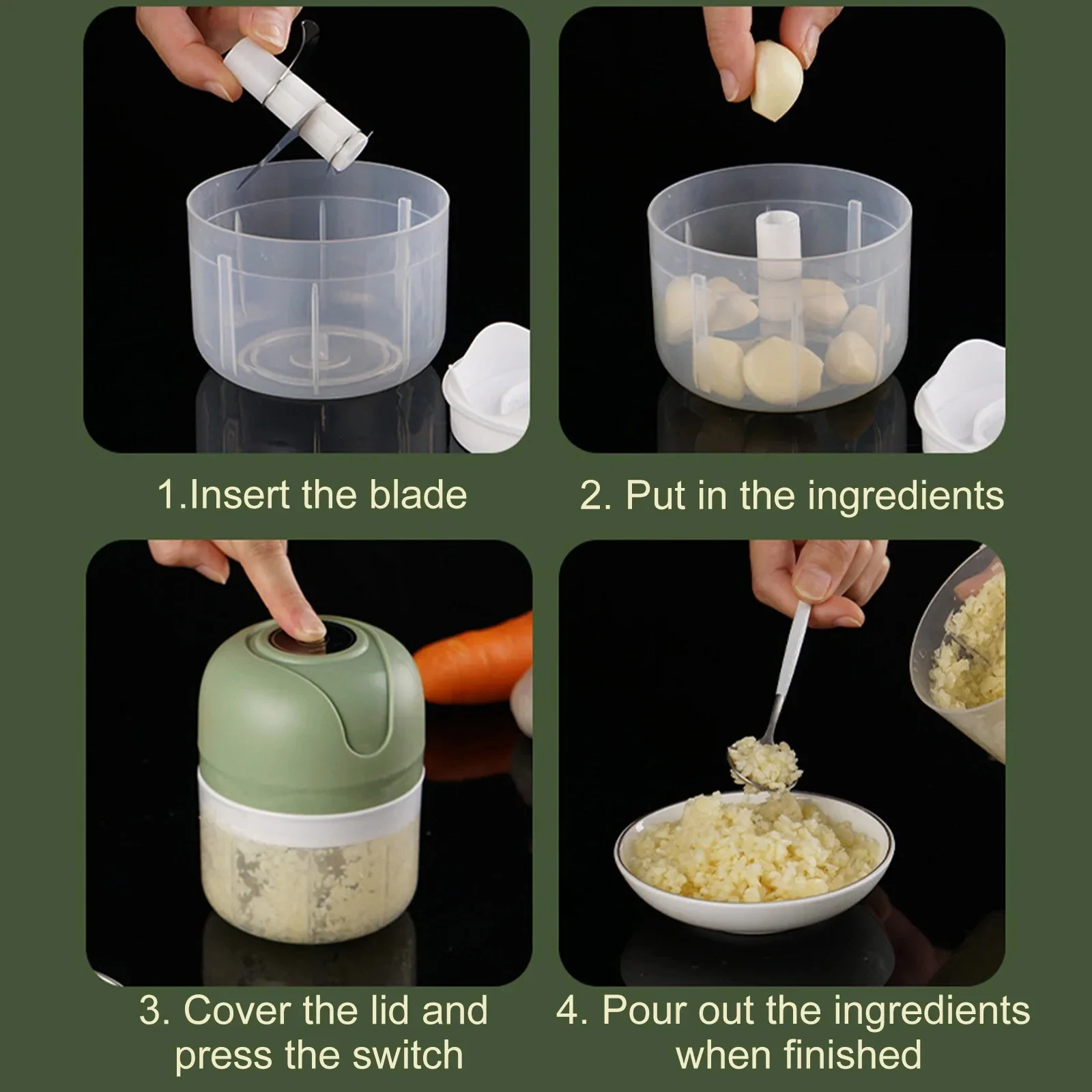 1.Insert the blade

2. Put in the ingredients

3. Cover the lid and press the switch

4. Pour out the ingredients when finished