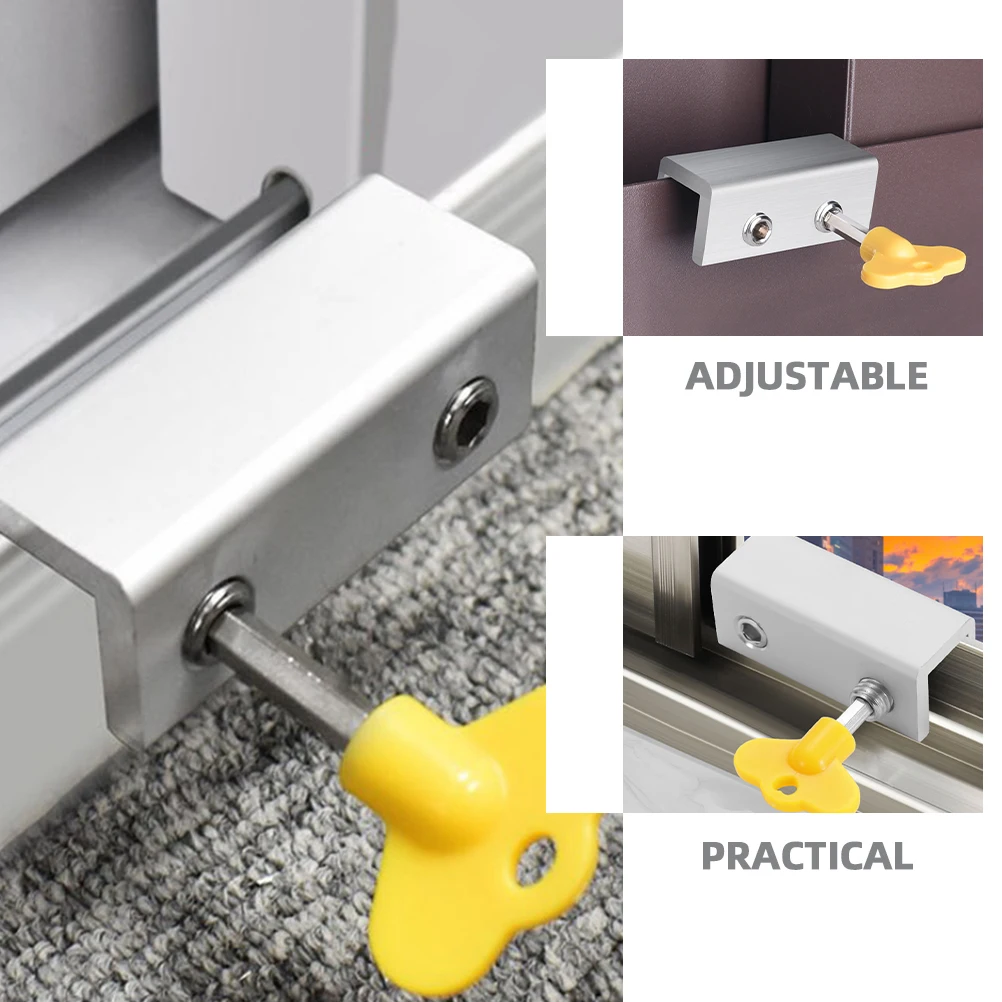 ADJUSTABLE

PRACTICAL