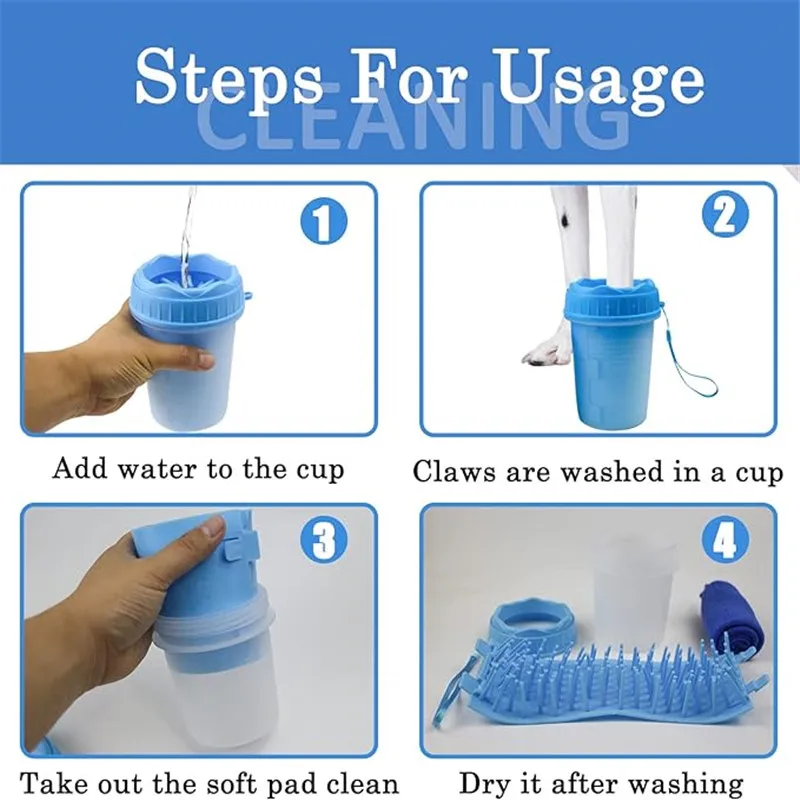 Steps For Usage
CLEANING

1

Add water to the cup

2

Claws are washed in a cup

3

Take out the soft pad clean

4

Dry it after washing