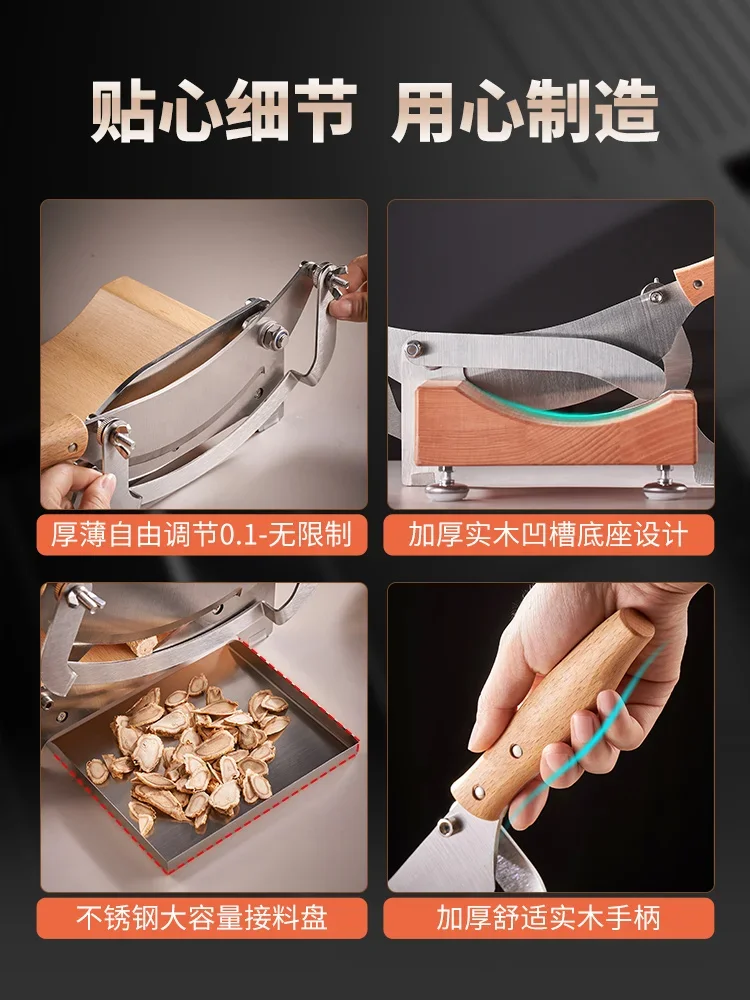 贴心细节 用心制造

厚薄自由调节0.1-无限制

加厚实木凹槽底座设计

不锈钢大容量接料盘

加厚舒适实木手柄