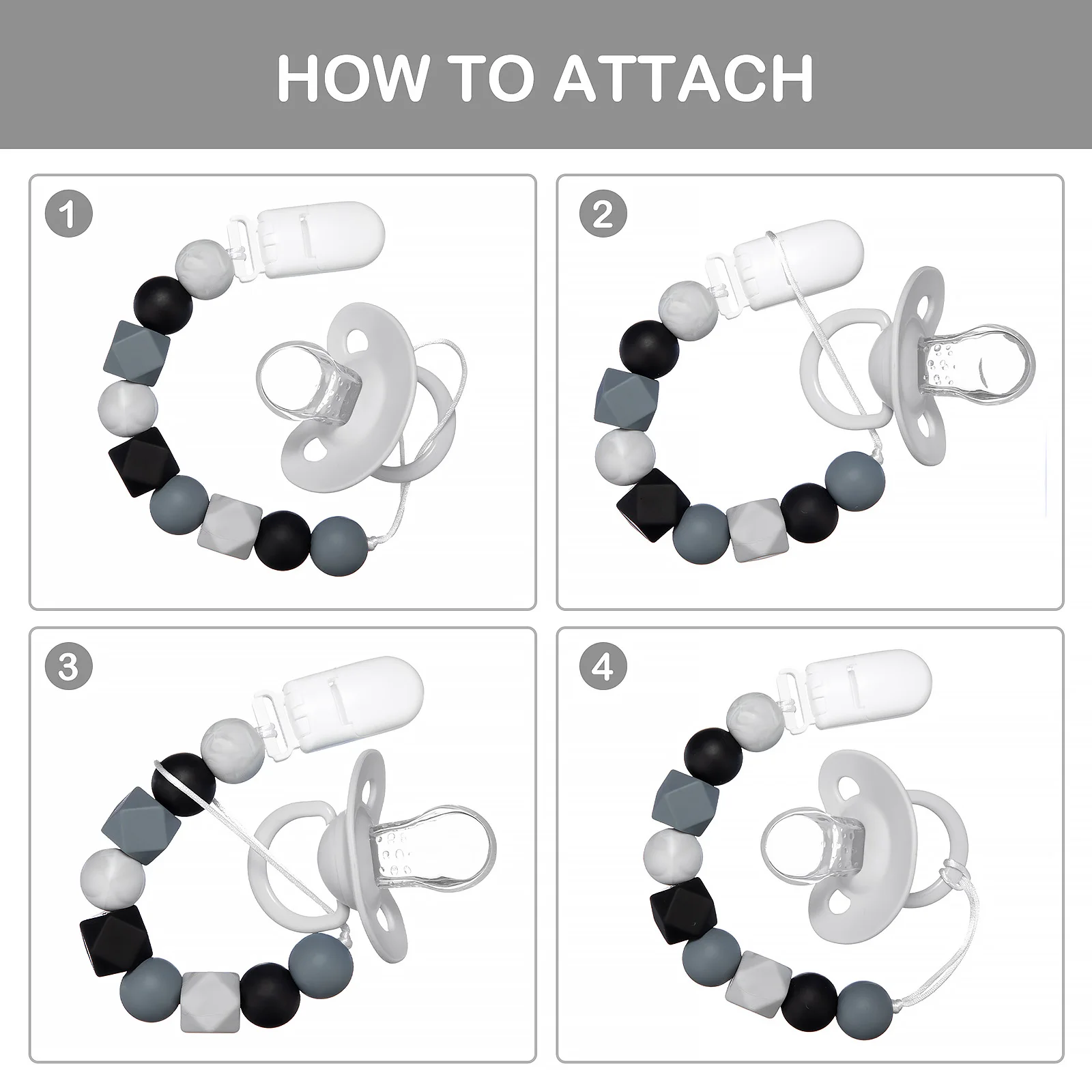 HOW TO ATTACH

1

2

3

4