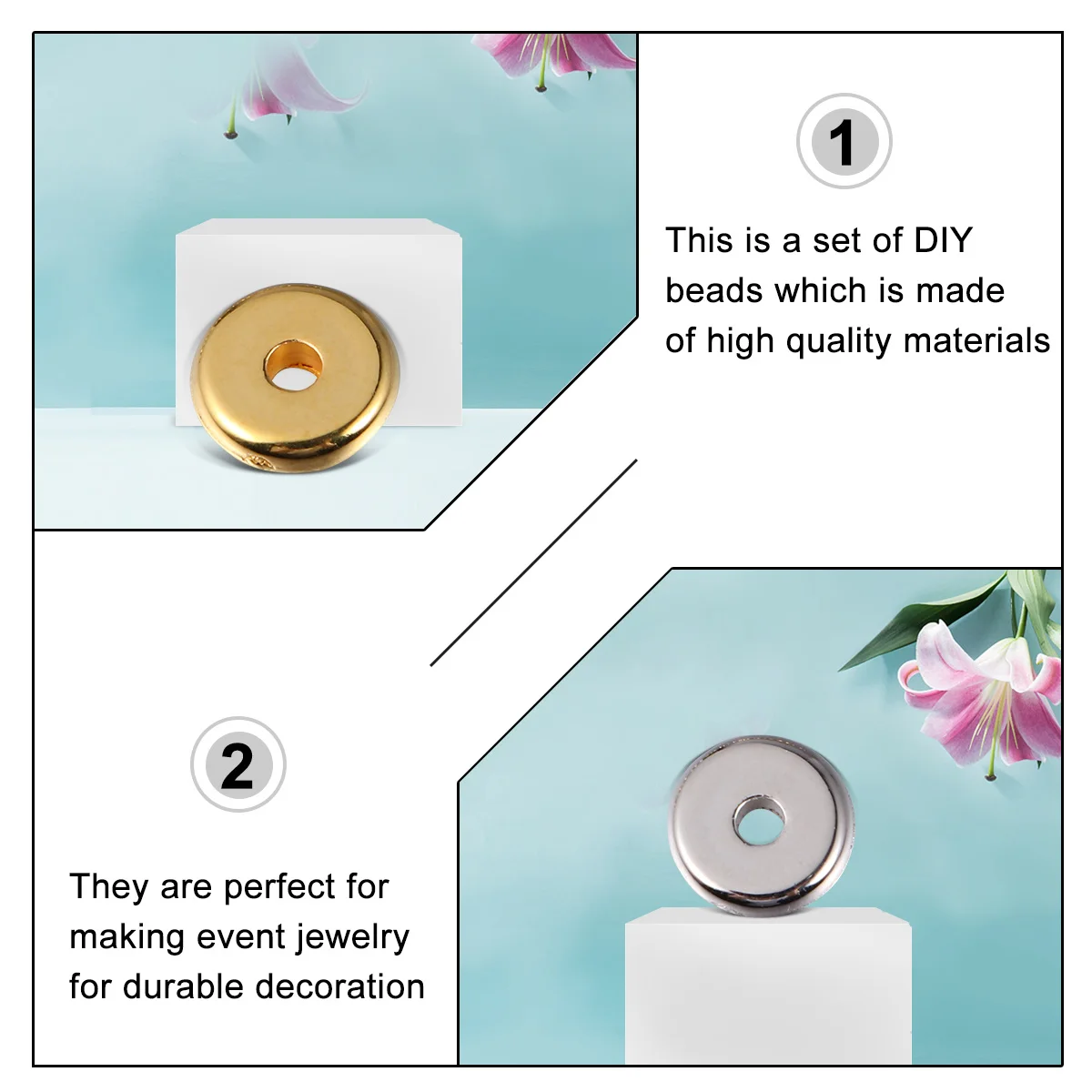 1

This is a set of DIY beads which is made of high quality materials

2

They are perfect for making event jewelry for durable decoration