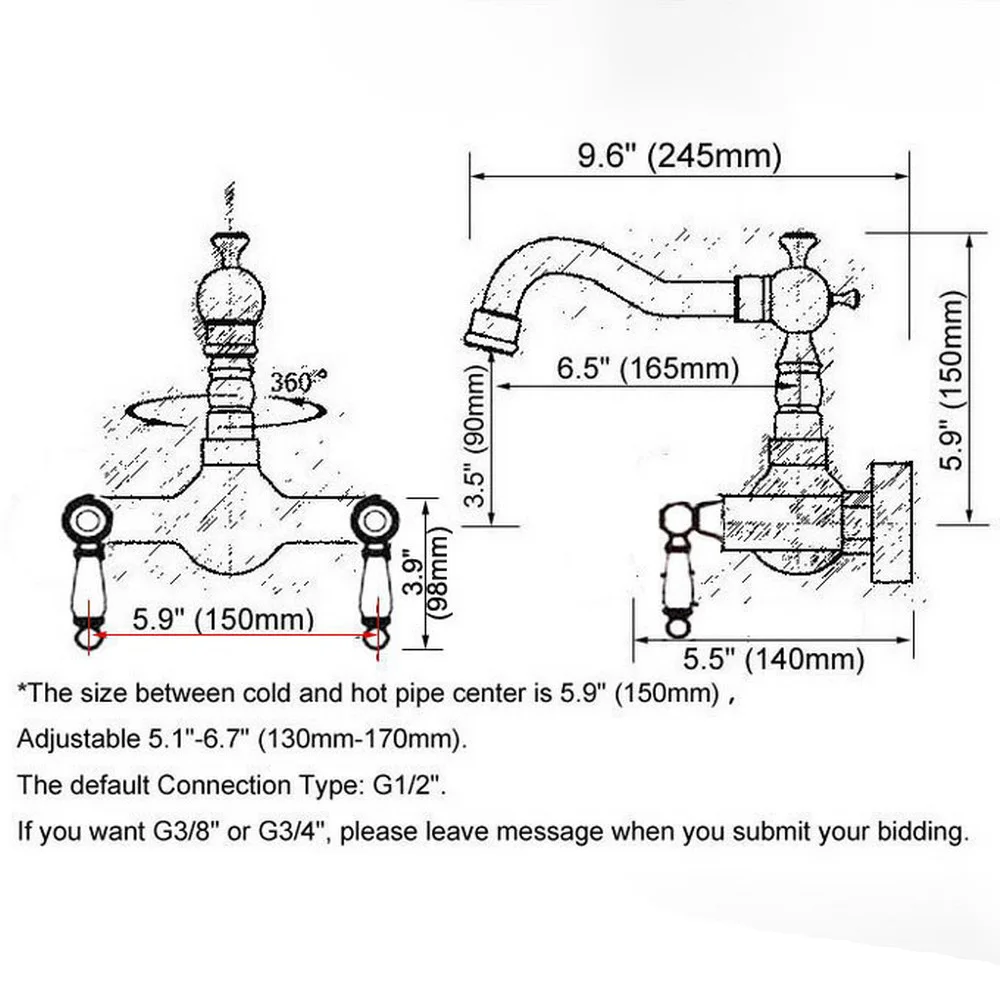 9.6" (245mm)

360°

6.5" (165mm)

3.5" (90mm)

5.9" (150mm)

3.9" (98mm)

5.9" (150mm)

5.5" (140mm)

*The size between cold and hot pipe center is 5.9" (150mm) ,

Adjustable 5.1"-6.7" (130mm-170mm).

The default Connection Type: G1/2".

If you want G3/8" or G3/4", please leave message when you submit your bidding.