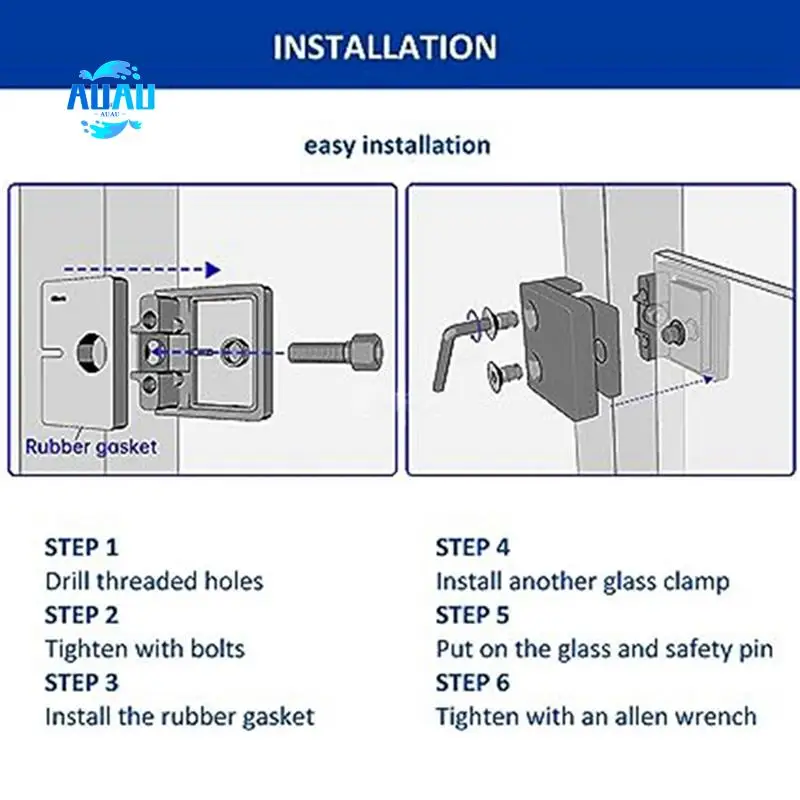 INSTALLATION

AUAU
AUAU

easy installation

Rubber gasket

STEP 1
Drill threaded holes
STEP 2
Tighten with bolts
STEP 3
Install the rubber gasket

STEP 4
Install another glass clamp
STEP 5
Put on the glass and safety pin
STEP 6
Tighten with an allen wrench